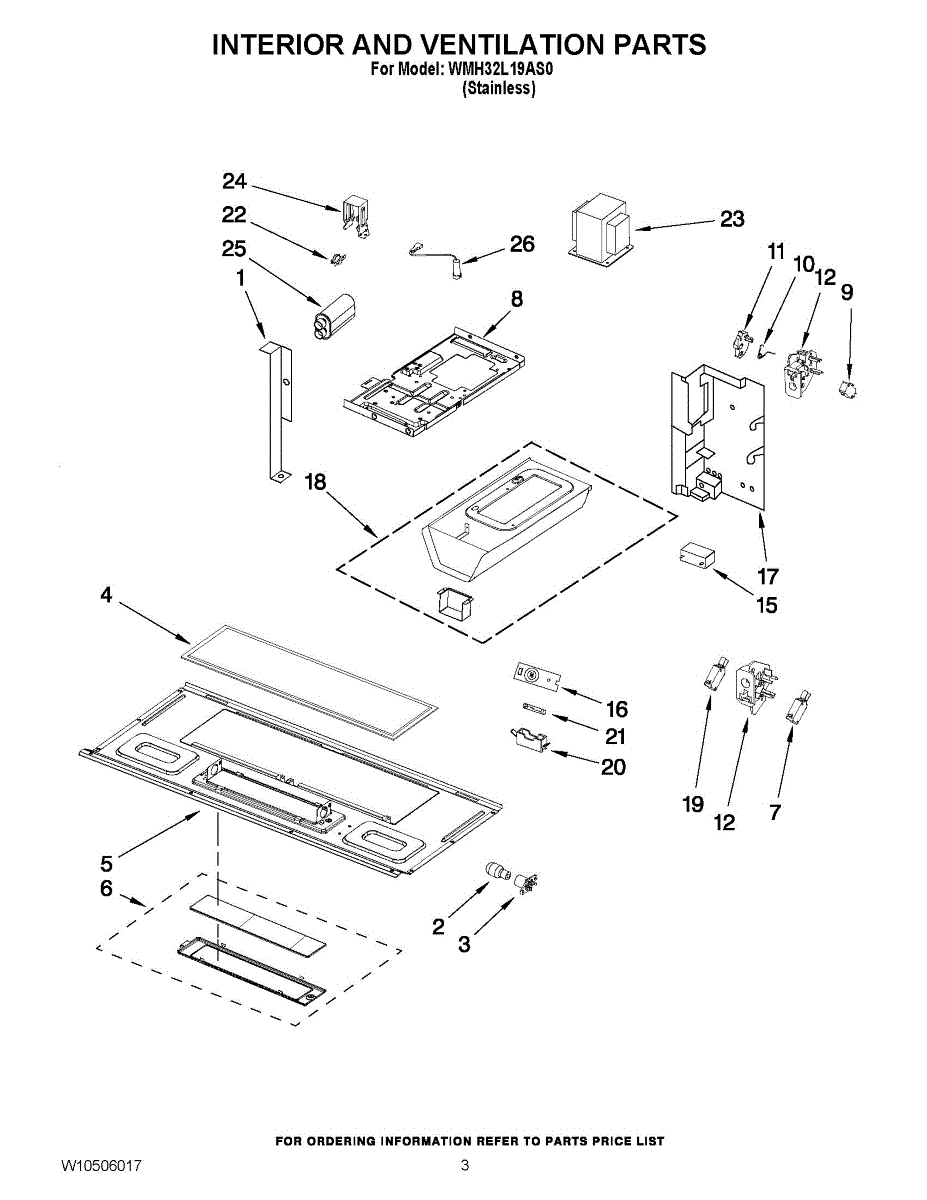 INTERIOR AND VENTILATION PARTS
For Model: WMH32L19AS0
(Stainless)

24
22
25
1
26
23
8
11
10
12
9
18
17
15
4
16
21
20
19
12
7
5
6
2
3

FOR ORDERING INFORMATION REFER TO PARTS PRICE LIST

W10506017
3