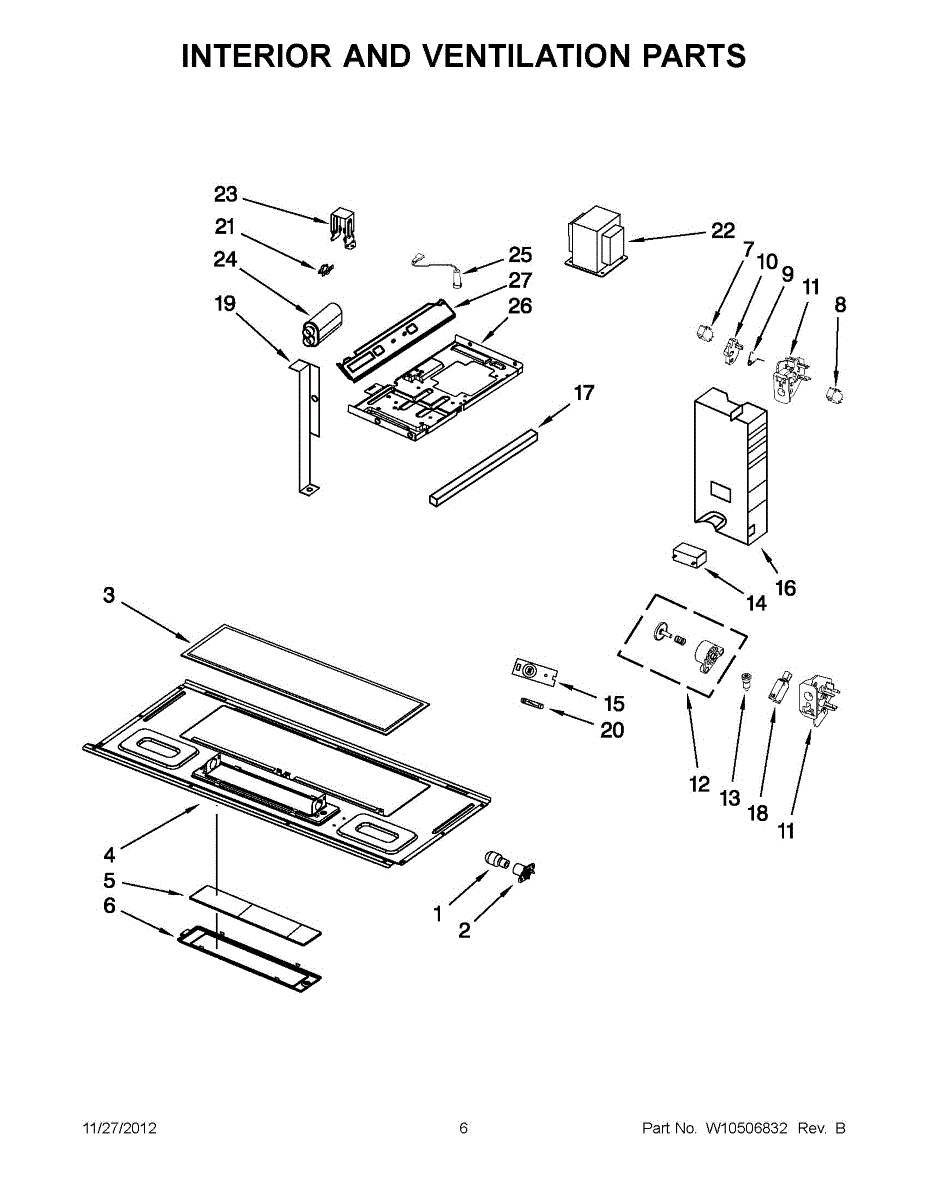 INTERIOR AND VENTILATION PARTS

23
21
24
19
25
27
26
22
7
10
9
11
8
17
16
14
3
15
20
12
13
18
11
4
5
6
1
2

11/27/2012 6 Part No. W10506832 Rev. B