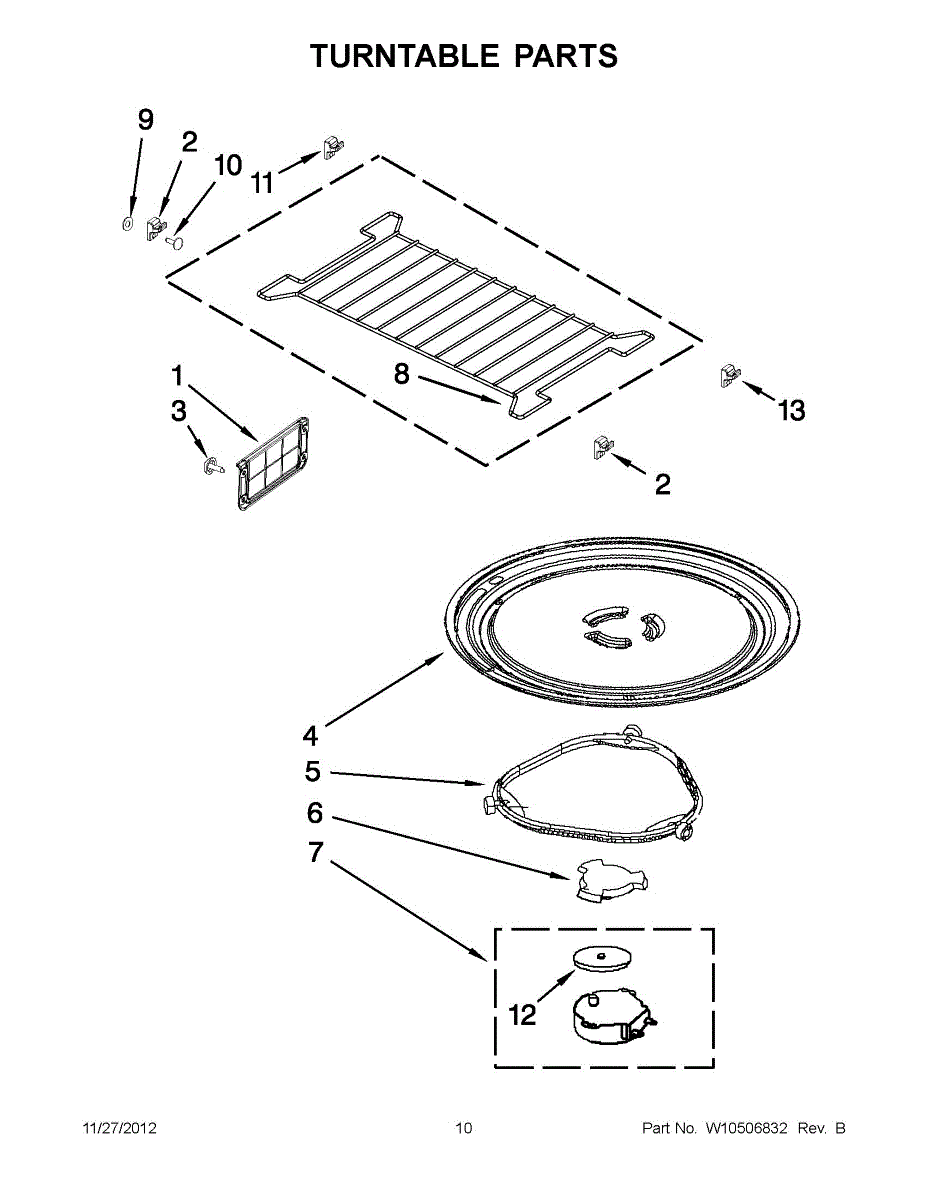 TURNTABLE PARTS

9
2
10
11
1
3
8
13
2
4
5
6
7
12

11/27/2012
10
Part No. W10506832 Rev. B