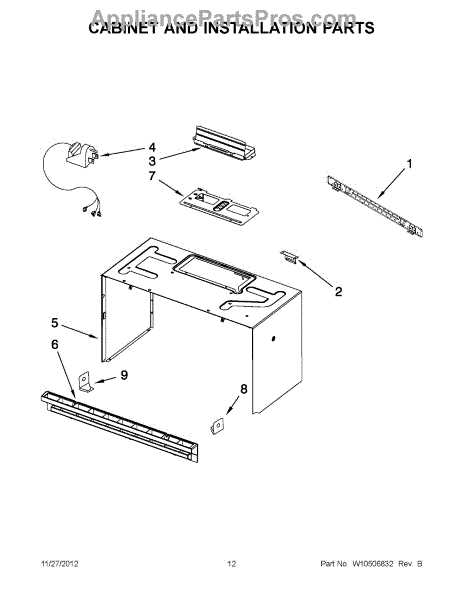 AppliancePartsPros.com
CABINET AND INSTALLATION PARTS

4
3
7
1
2
5
6
9
8

11/27/2012
12
Part No. W10506832 Rev. B