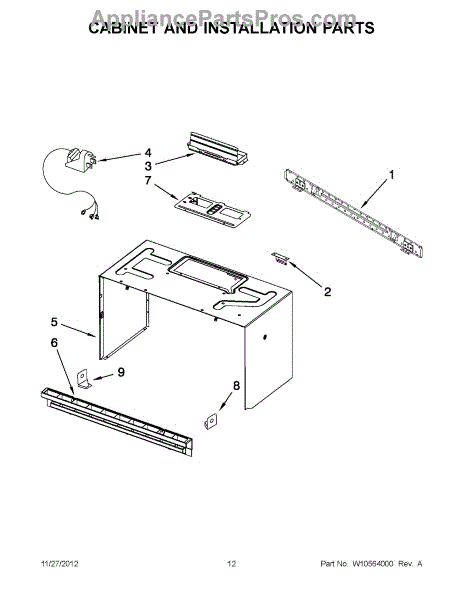 AppliancePartsPros.com

CABINET AND INSTALLATION PARTS

4
3
7
1
2
5
6
9
8

11/27/2012

12

Part No. W10564000 Rev. A