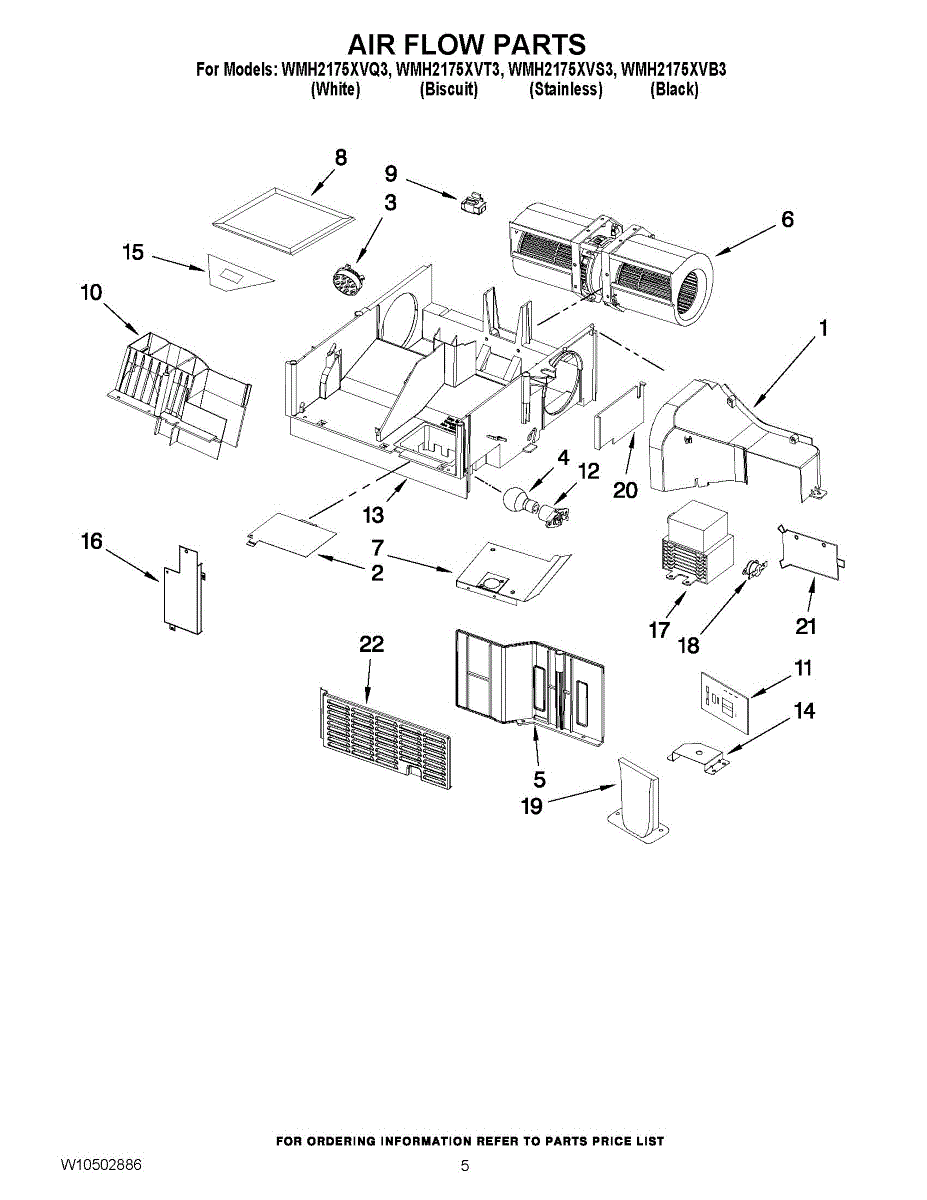 AIR FLOW PARTS
For Models: WMH2175XVQ3, WMH2175XVT3, WMH2175XVS3, WMH2175XVB3
(White) (Biscuit) (Stainless) (Black)

8
9
3
6
15
10
1
4
12
20
13
16
7
2
17
18
21
22
11
14
5
19

FOR ORDERING INFORMATION REFER TO PARTS PRICE LIST
W10502886
5