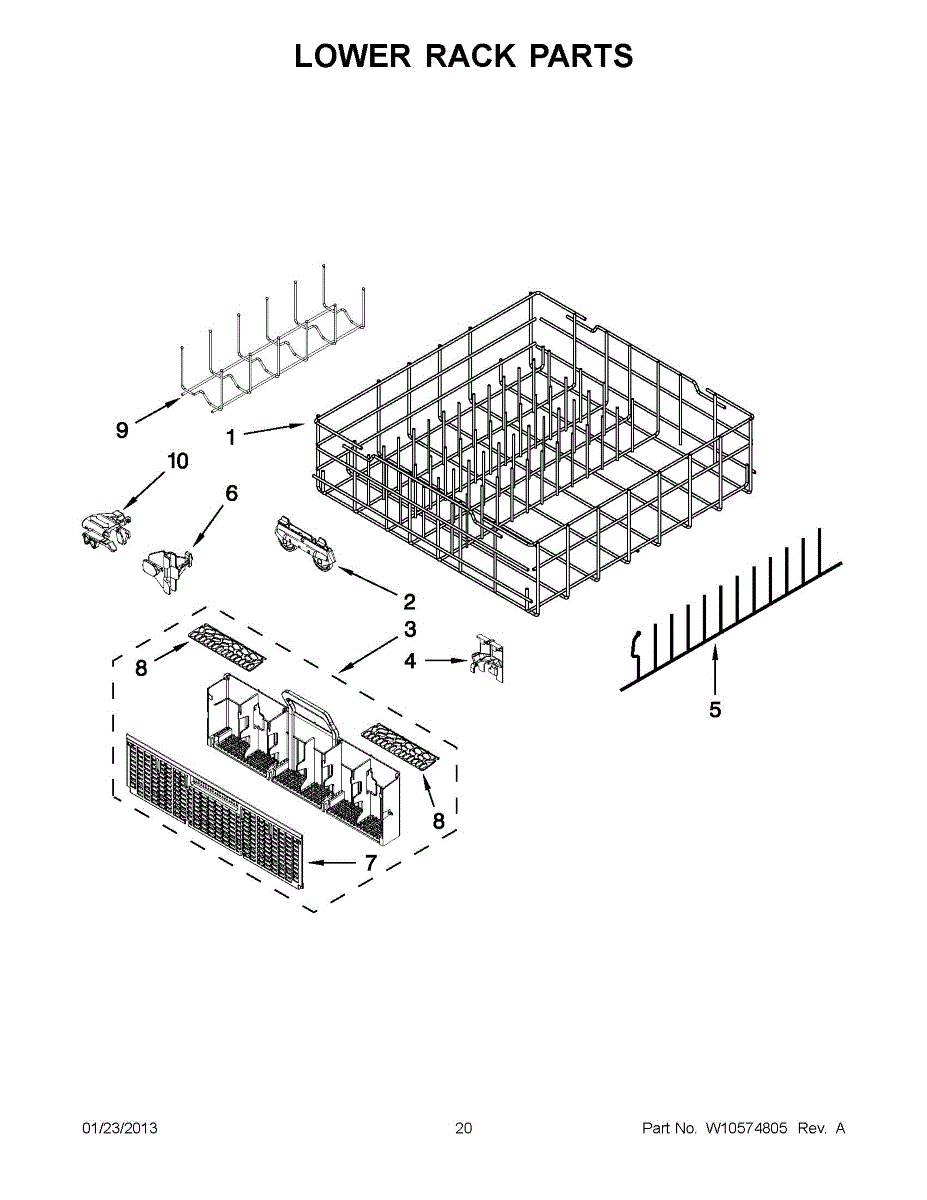 LOWER RACK PARTS

9
1
10
6
2
3
8
4
5
8
7

01/23/2013
20
Part No. W10574805 Rev. A