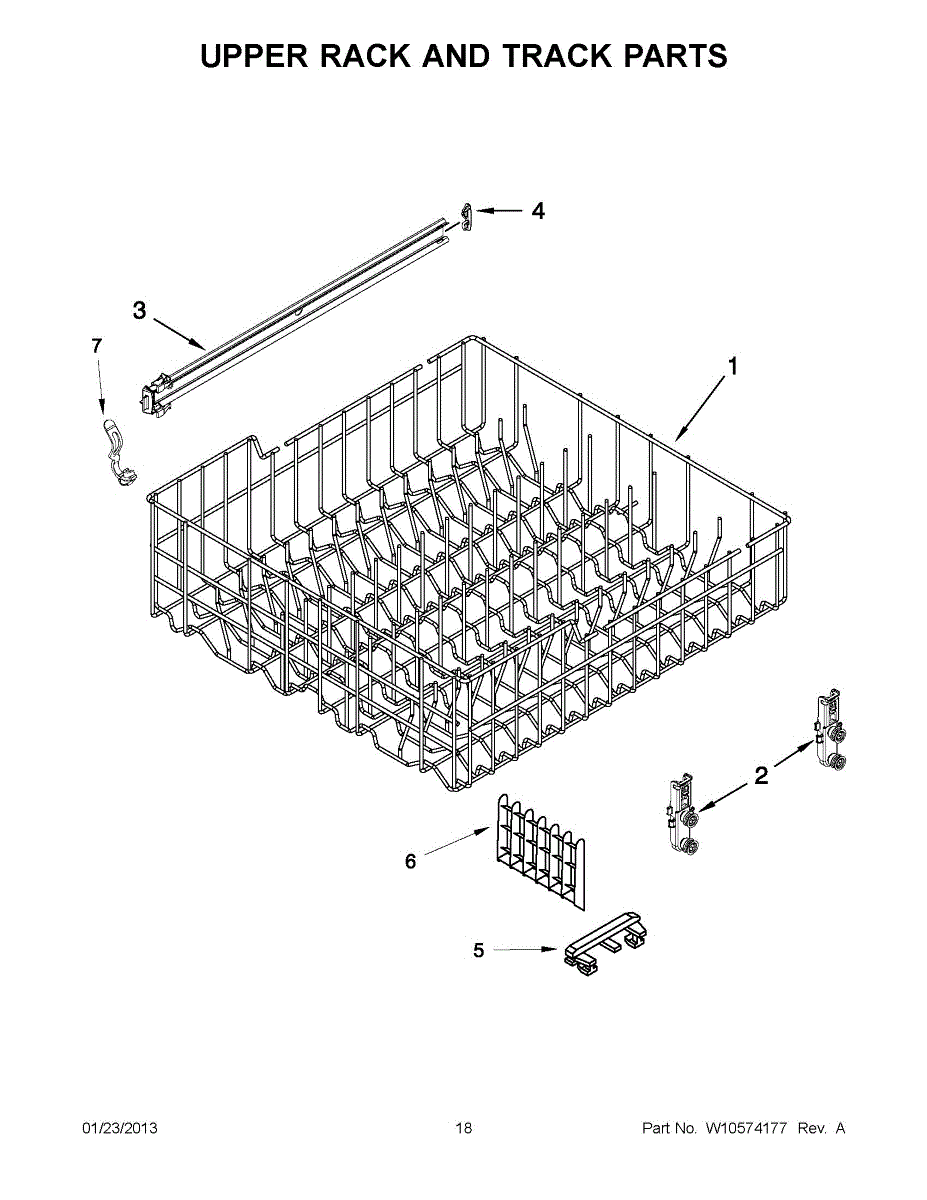 UPPER RACK AND TRACK PARTS

4
3
7
1
2
6
5

01/23/2013
18
Part No. W10574177 Rev. A