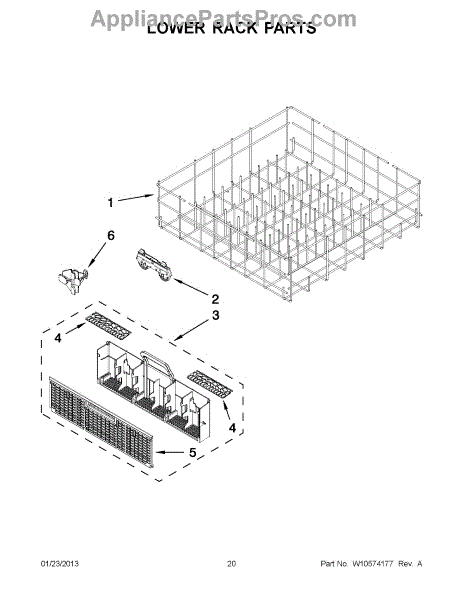 AppliancePartsPros.com

LOWER RACK PARTS

1

6

2

3

4

4

5

01/23/2013

20

Part No. W10574177 Rev. A