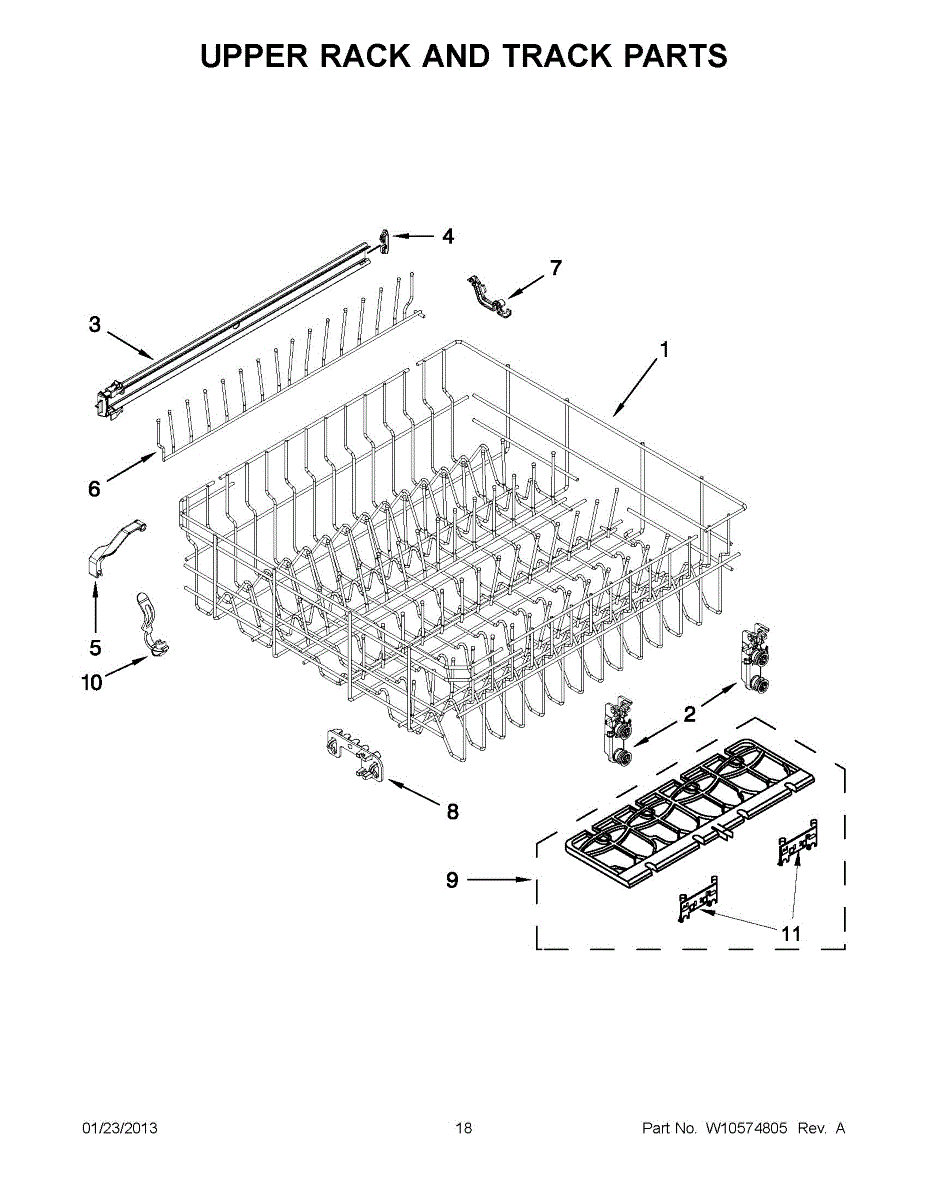 UPPER RACK AND TRACK PARTS

4
7
3
1
6
5
10
2
8
9
11

01/23/2013
18
Part No. W10574805 Rev. A