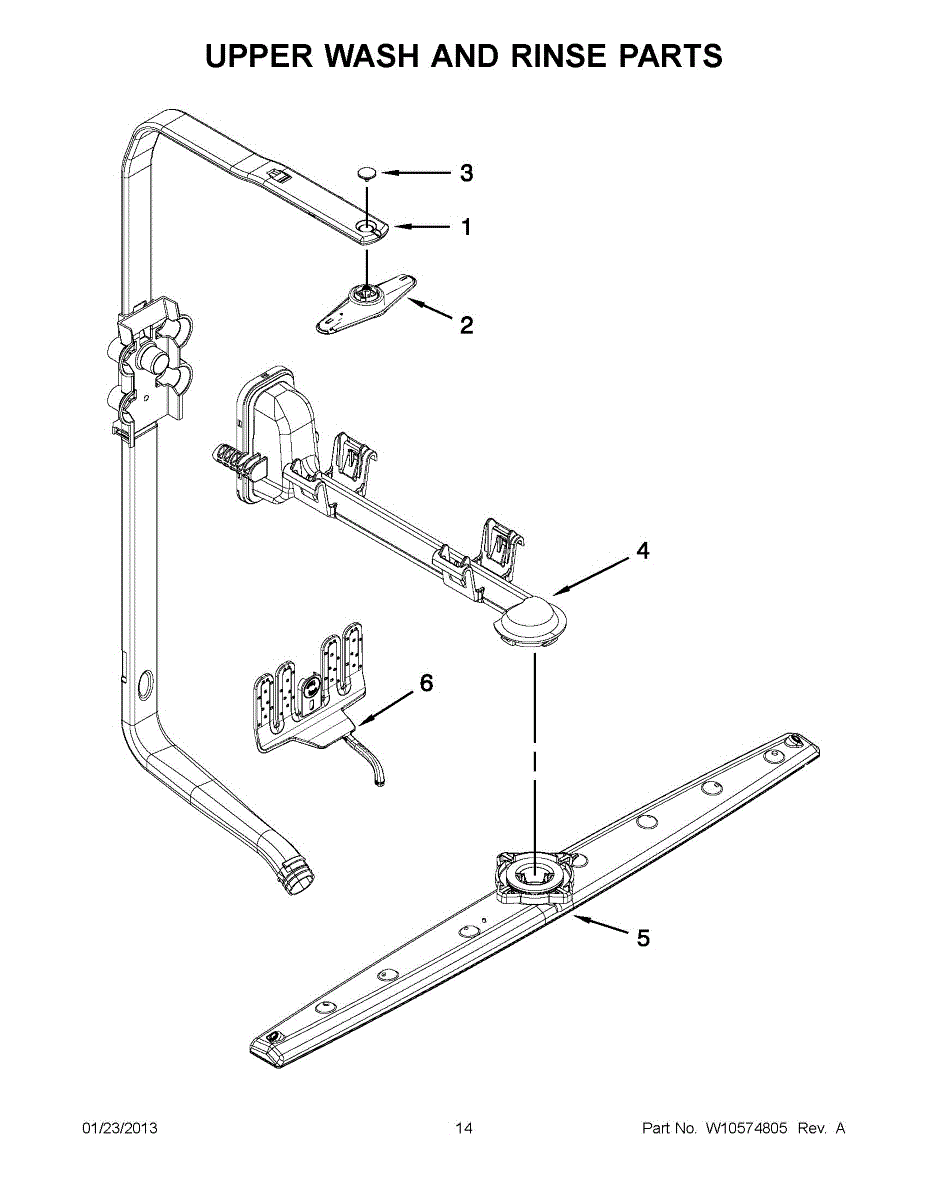 UPPER WASH AND RINSE PARTS

3
1
2
4
6
5

01/23/2013 14 Part No. W10574805 Rev. A