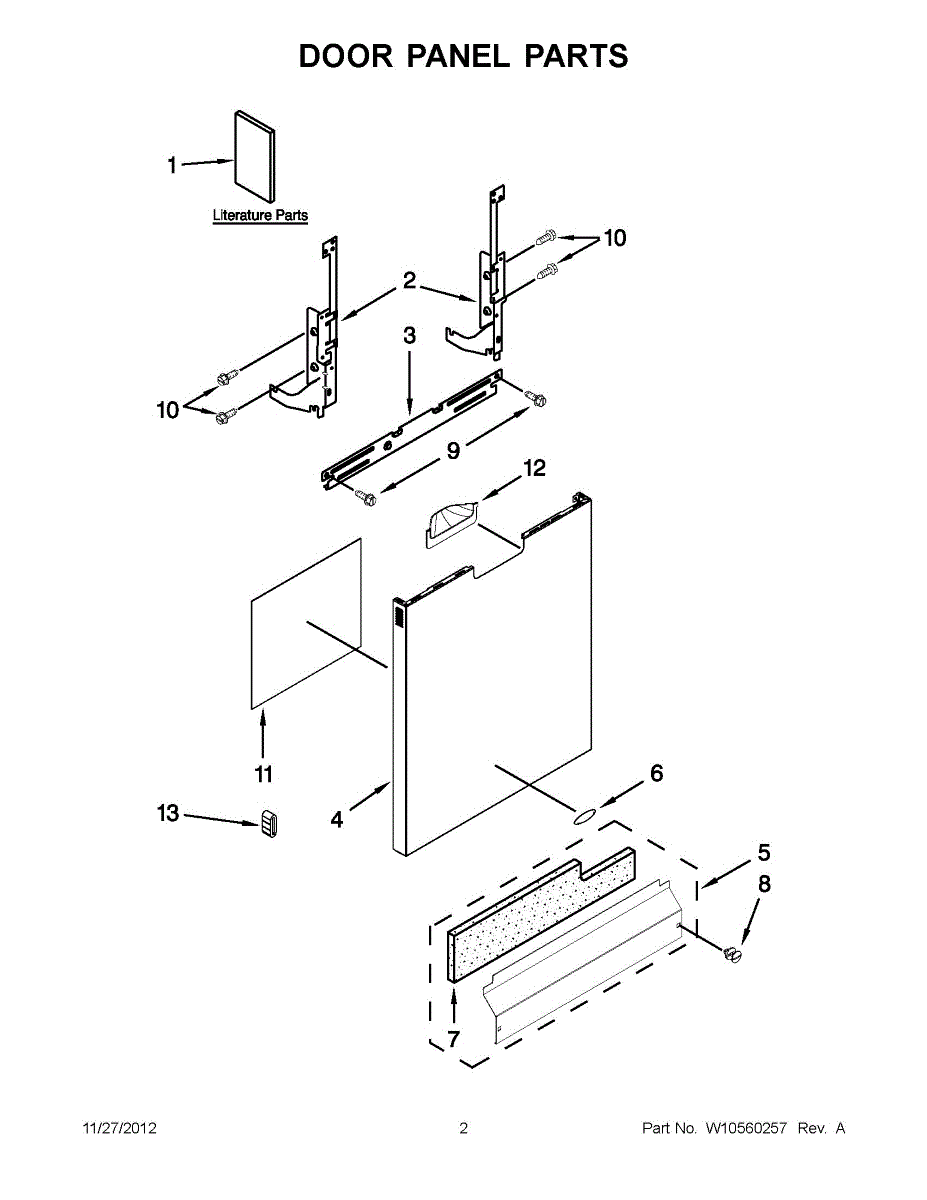 DOOR PANEL PARTS

1

Literature Parts

10

2

3

10

9

12

11

6

13

4

5

8

7

11/27/2012

2

Part No. W10560257 Rev. A