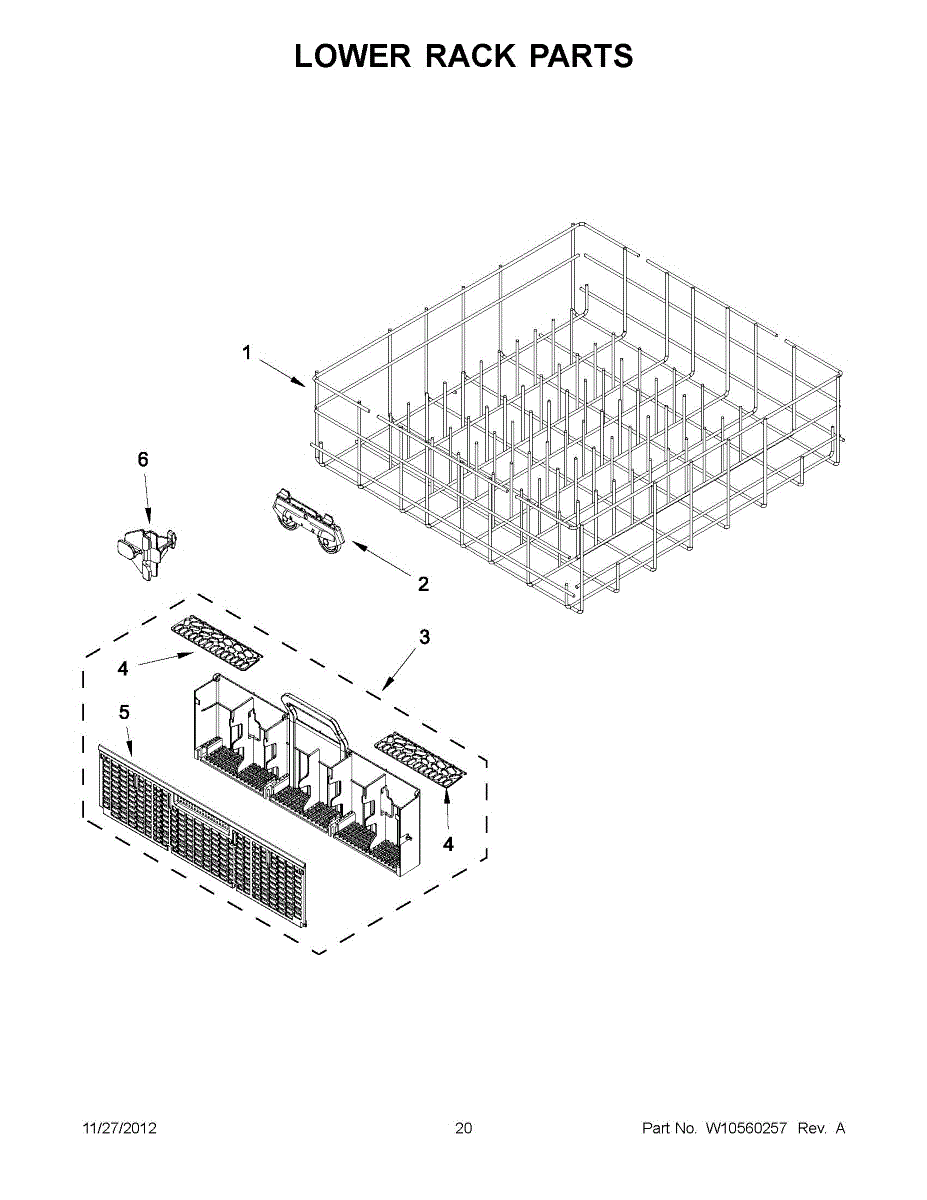 LOWER RACK PARTS

1

6

2

3

4

5

4

11/27/2012

20

Part No. W10560257 Rev. A