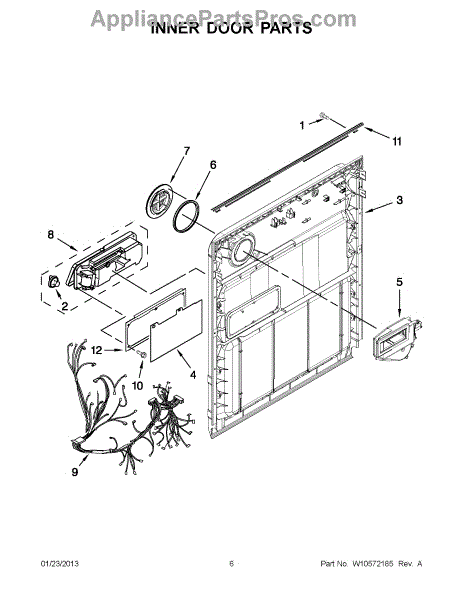 AppliancePartsPros.com
INNER DOOR PARTS

1
11
7
6
3
8
2
5
12
10
4
9

01/23/2013
6
Part No. W10572165 Rev. A