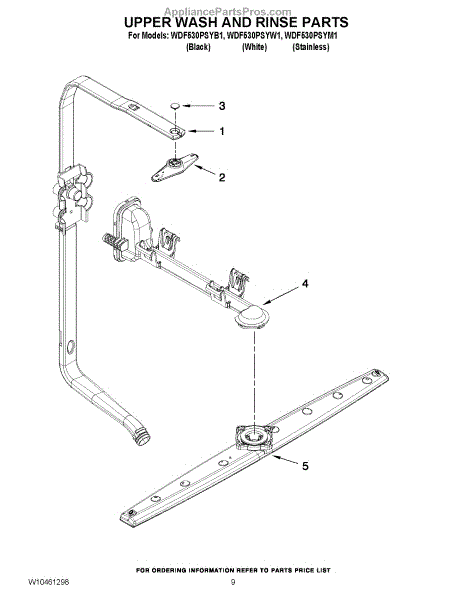 AppliancePartsPros.com

UPPER WASH AND RINSE PARTS

For Models: WDF530PSYB1, WDF530PSYW1, WDF530PSYM1
(Black) (White) (Stainless)

3

1

2

4

5

FOR ORDERING INFORMATION REFER TO PARTS PRICE LIST

W10461296

9