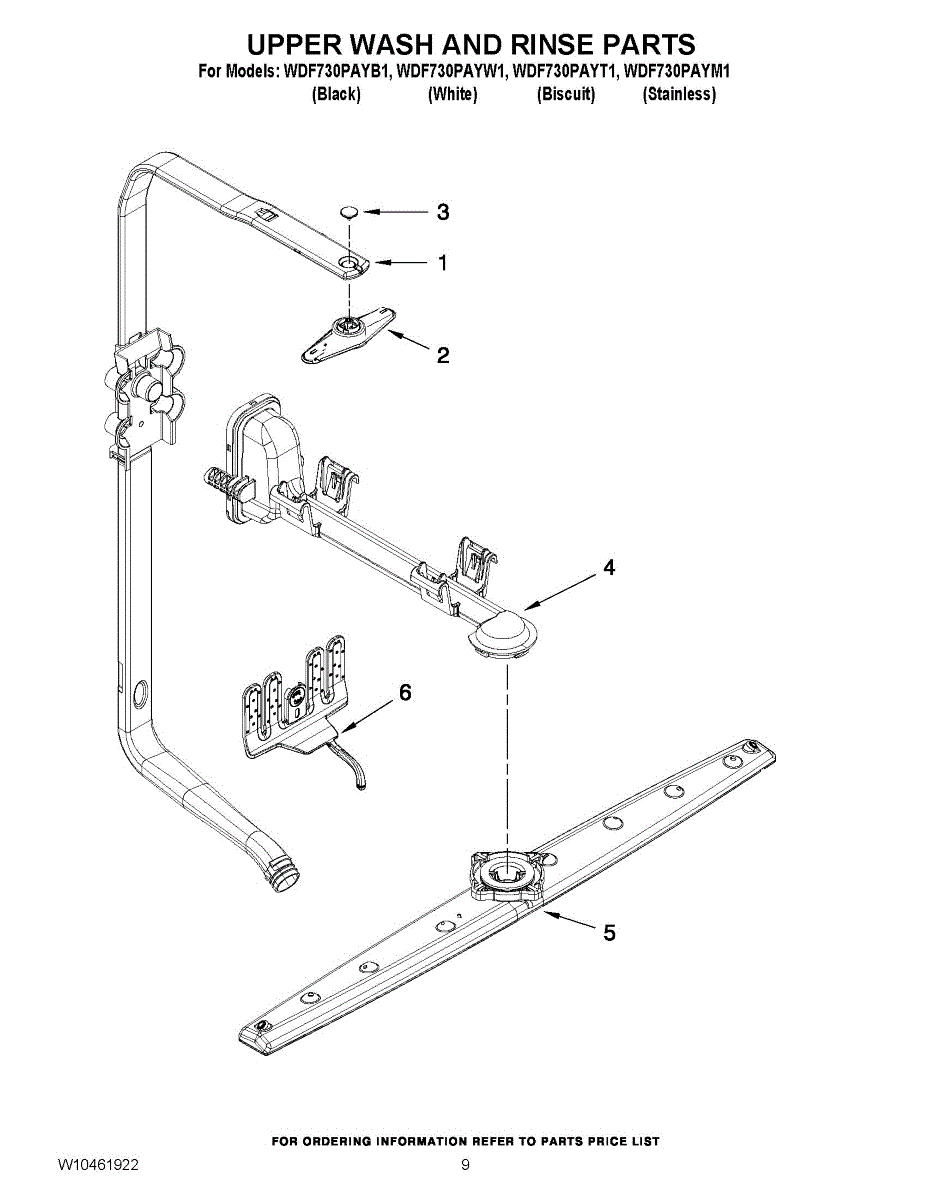 UPPER WASH AND RINSE PARTS
For Models: WDF730PAYB1, WDF730PAYW1, WDF730PAYT1, WDF730PAYM1
(Black) (White) (Biscuit) (Stainless)

3
1
2
4
6
5

FOR ORDERING INFORMATION REFER TO PARTS PRICE LIST
W10461922
9