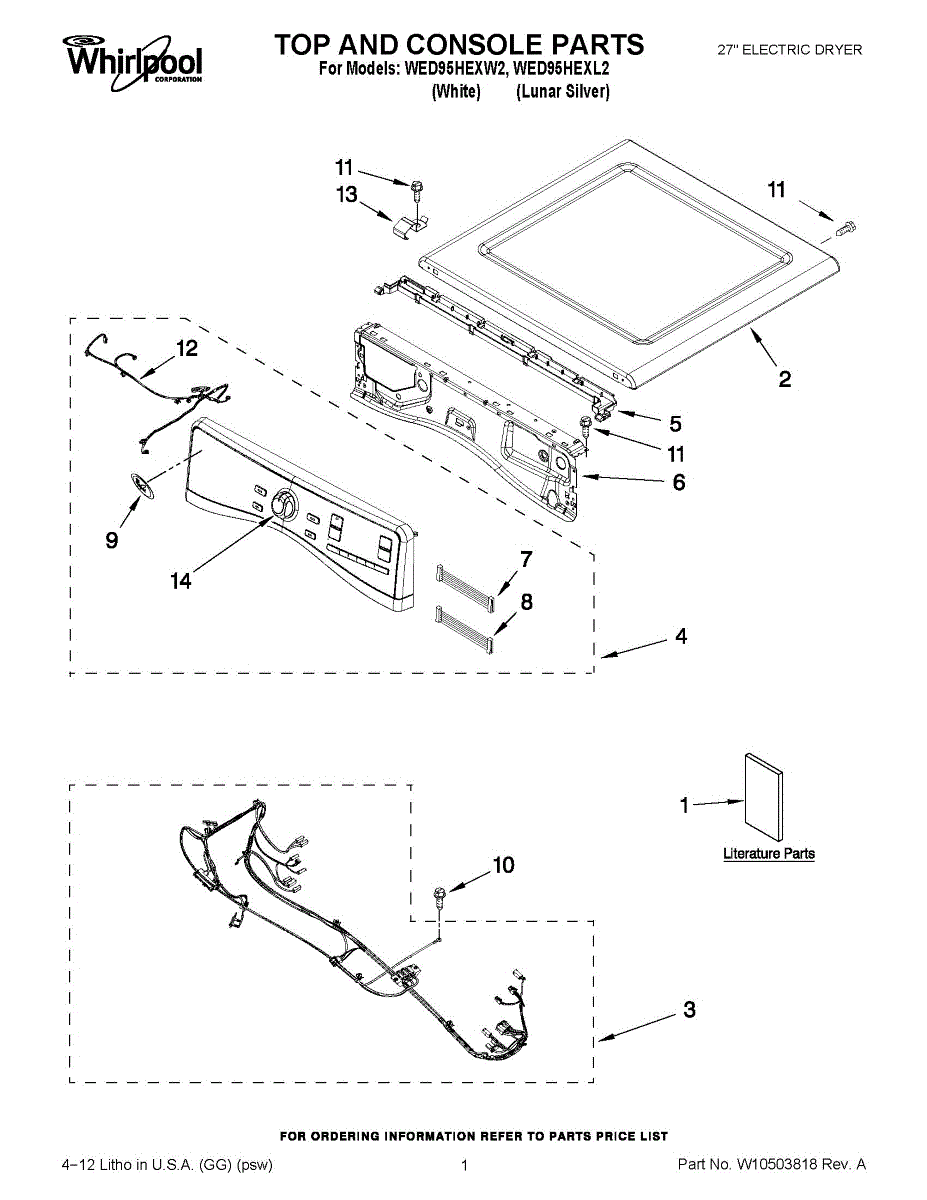 Whirlpool CORPORATION

TOP AND CONSOLE PARTS
For Models: WED95HEXW2, WED95HEXL2
(White) (Lunar Silver)

27" ELECTRIC DRYER

11
13
11
12
2
5
11
6
9
14
7
8
4
1
Literature Parts
10
3

FOR ORDERING INFORMATION REFER TO PARTS PRICE LIST

4–12 Litho in U.S.A. (GG) (psw)

1

Part No. W10503818 Rev. A