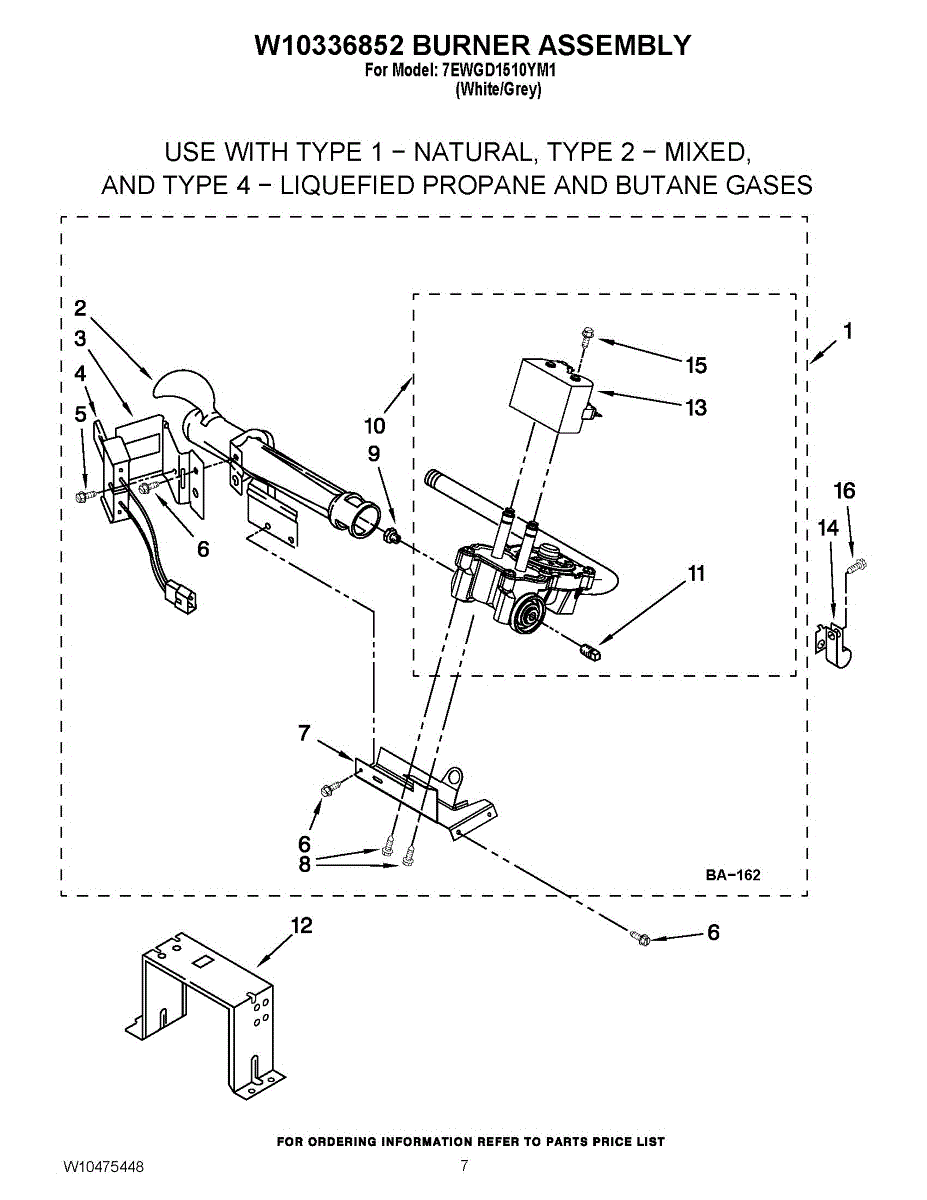 W10336852 BURNER ASSEMBLY
For Model: 7EWGD1510YM1
(White/Grey)

USE WITH TYPE 1 − NATURAL, TYPE 2 − MIXED,
AND TYPE 4 − LIQUEFIED PROPANE AND BUTANE GASES

2
3
4
5
6
10
9
15
13
1
16
14
11
7
6
8
BA−162
12
6

FOR ORDERING INFORMATION REFER TO PARTS PRICE LIST
W10475448
7