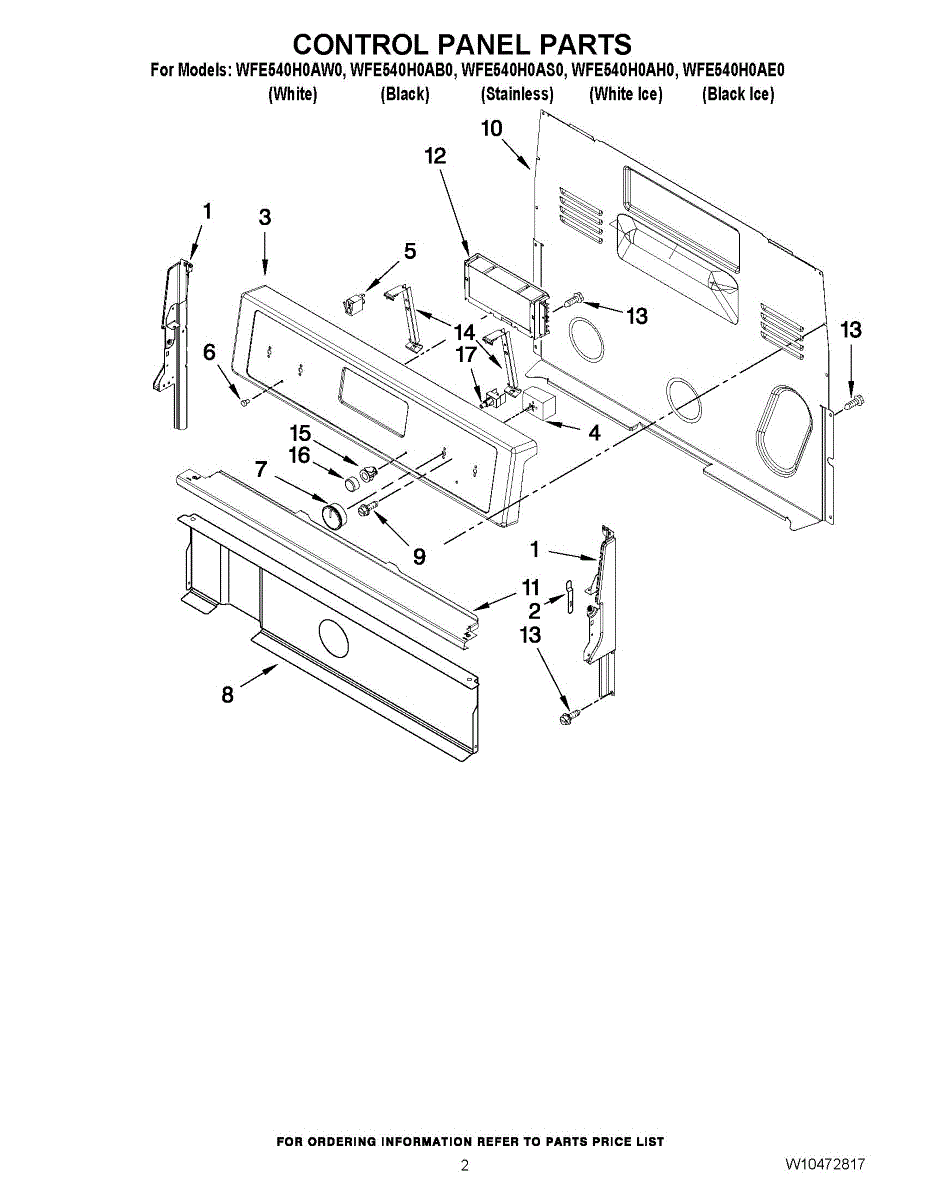 CONTROL PANEL PARTS
For Models: WFE540H0AW0, WFE540H0AB0, WFE540H0AS0, WFE540H0AH0, WFE540H0AE0
(White) (Black) (Stainless) (White Ice) (Black Ice)

10
12
1
3
5
13
14
13
6
17
4
15
16
7
9
1
11
2
13
8

FOR ORDERING INFORMATION REFER TO PARTS PRICE LIST
2
W10472817