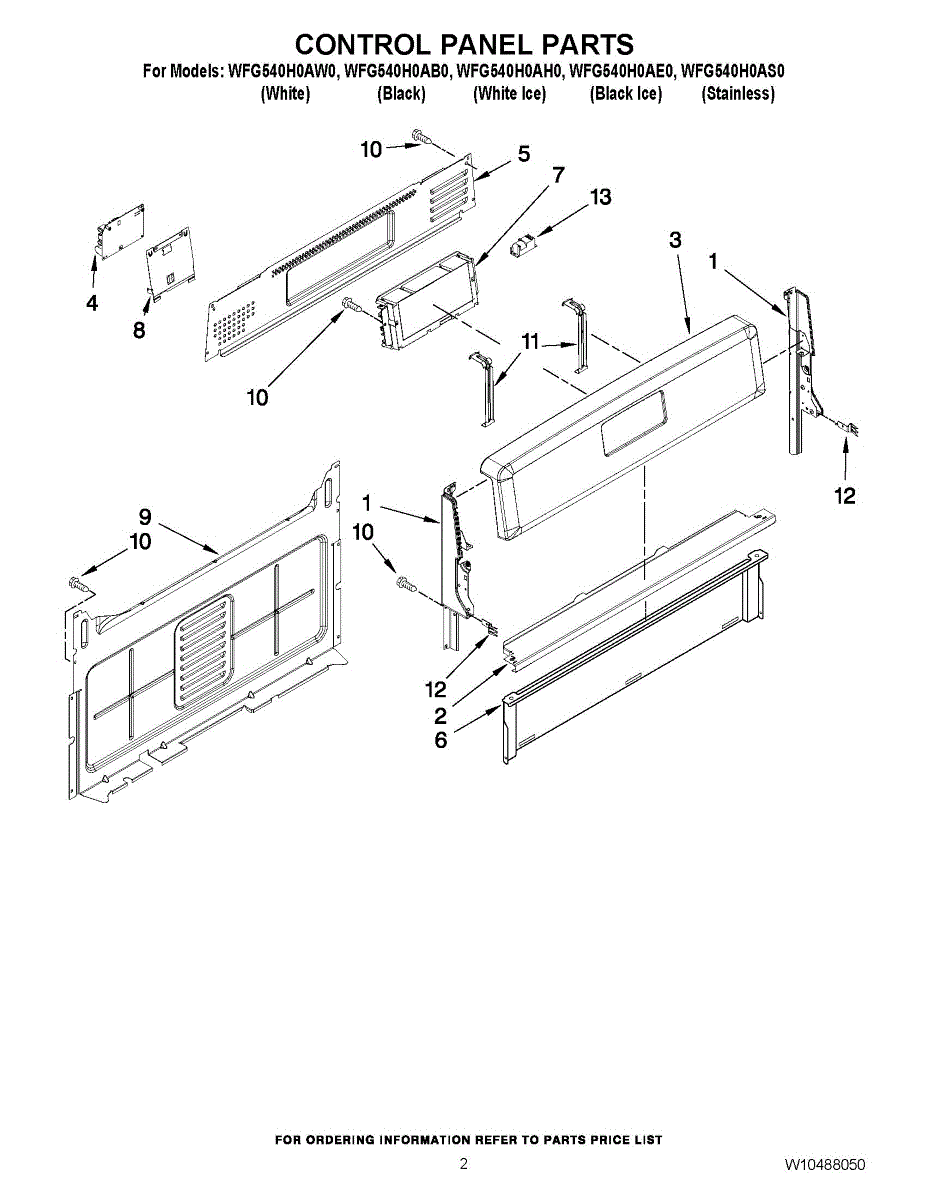 CONTROL PANEL PARTS

For Models: WFG540H0AW0, WFG540H0AB0, WFG540H0AH0, WFG540H0AE0, WFG540H0AS0
(White) (Black) (White Ice) (Black Ice) (Stainless)

10
5
7
13
3
1
4
8
10
11
12
9
10
1
10
12
2
6

FOR ORDERING INFORMATION REFER TO PARTS PRICE LIST

2

W10488050