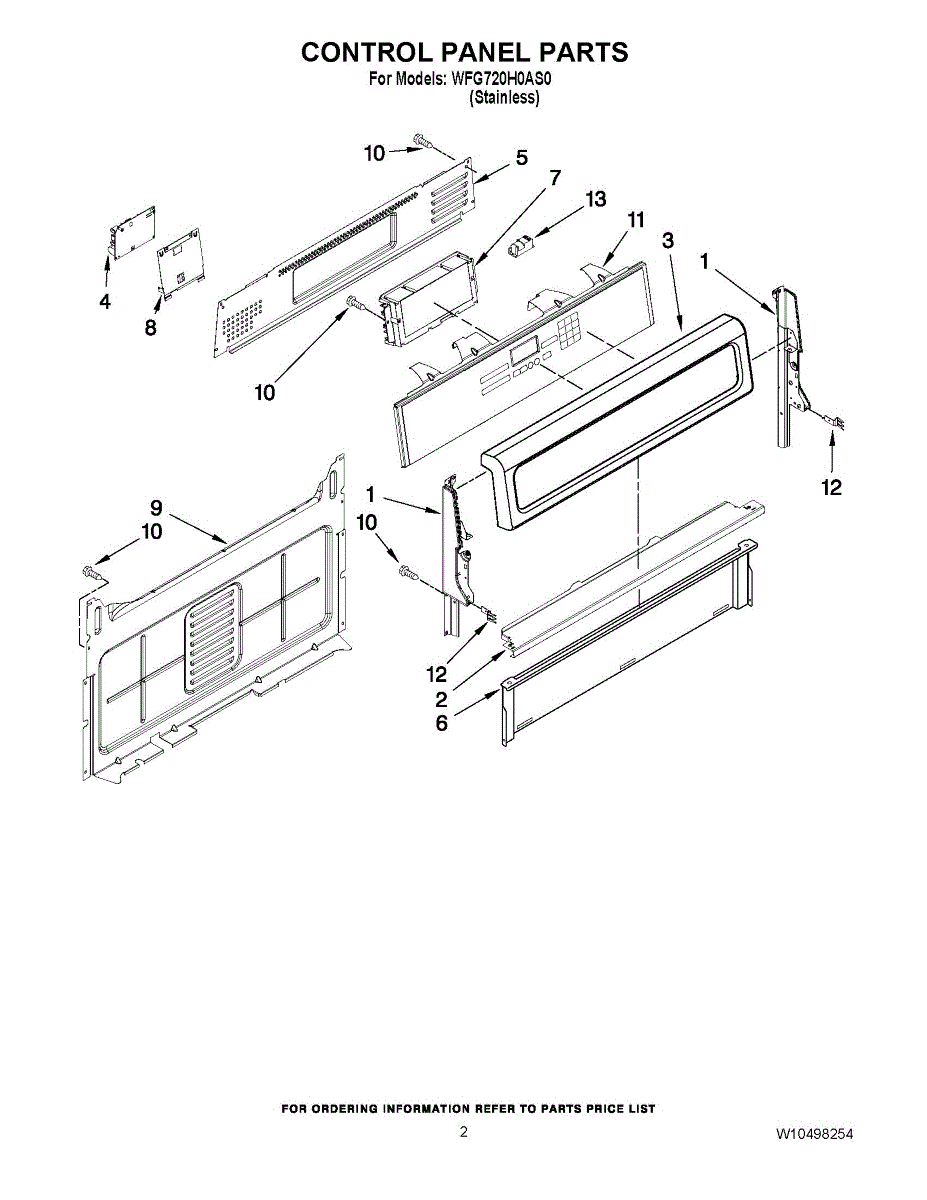 CONTROL PANEL PARTS
For Models: WFG720H0AS0
(Stainless)

10
5
7
13
11
3
1
4
8
10
12
9
10
1
10
12
2
6

FOR ORDERING INFORMATION REFER TO PARTS PRICE LIST

2

W10498254