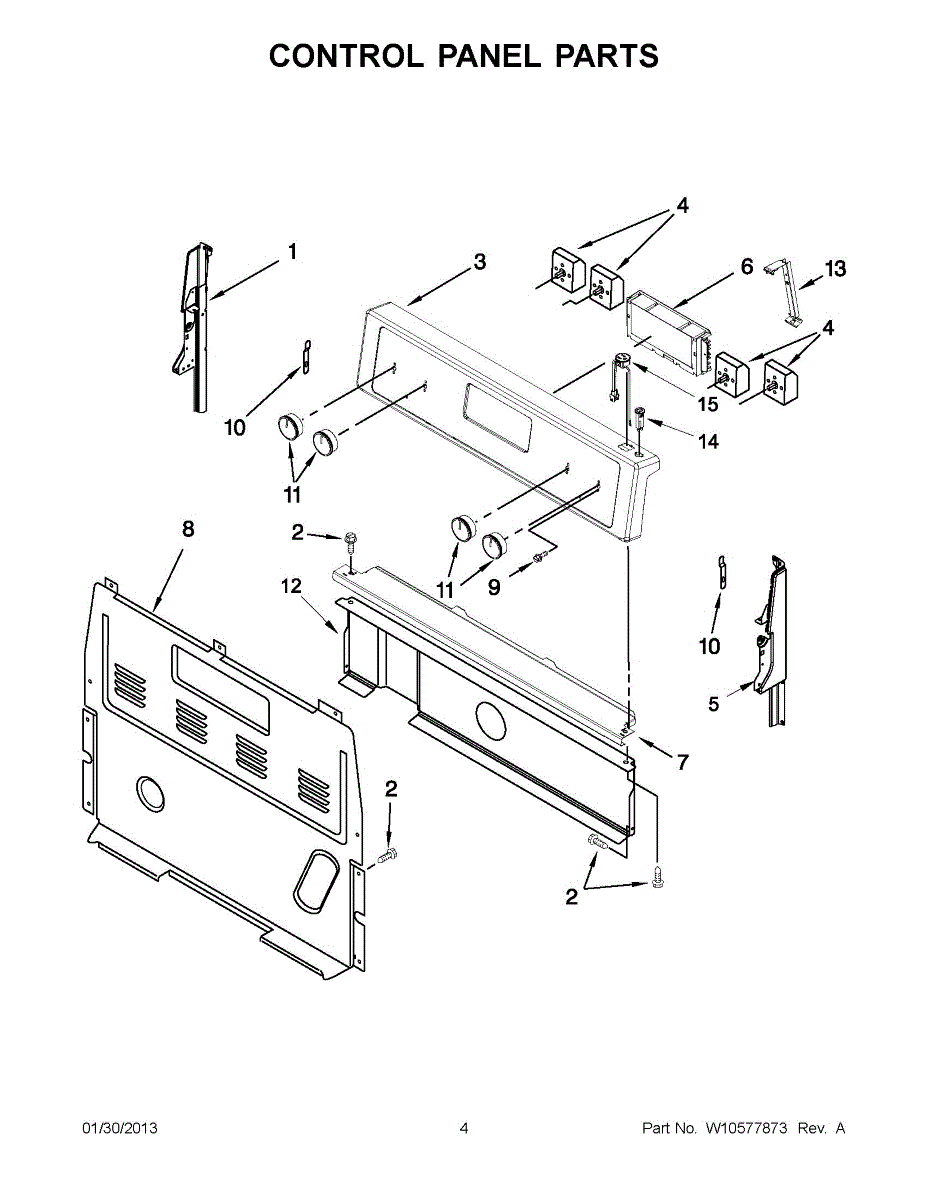 CONTROL PANEL PARTS

4
1
3
6
13
4
10
15
14
11
8
2
11
9
12
10
5
7
2
2

01/30/2013

4

Part No. W10577873 Rev. A