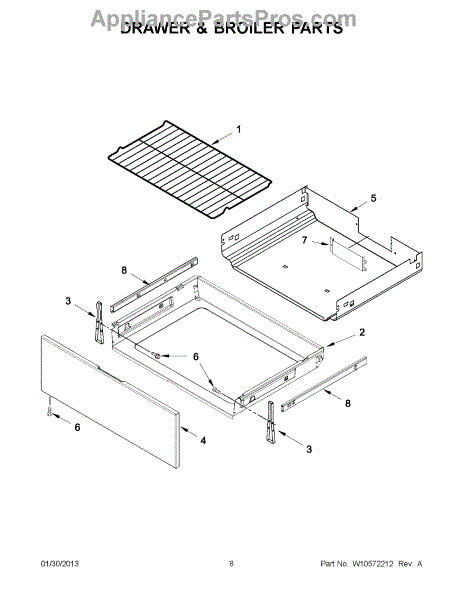 AppliancePartsPros.com
DRAWER & BROILER PARTS

1
5
7
8
3
2
6
8
6
4
3

01/30/2013
8
Part No. W10572212 Rev. A