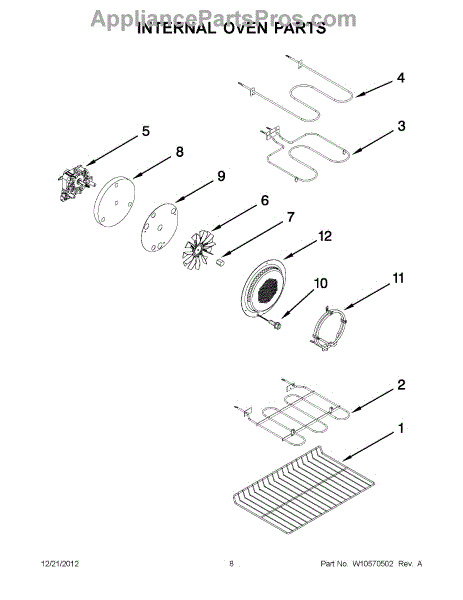 AppliancePartsPros.com

INTERNAL OVEN PARTS

4

3

5

8

9

6

7

12

10

11

2

1

12/21/2012

8

Part No. W10570502 Rev. A