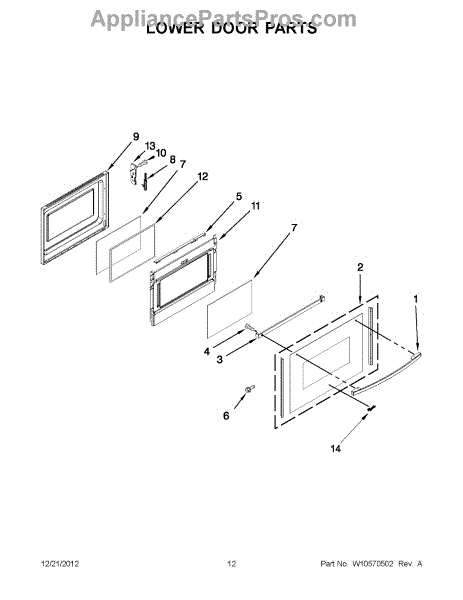 AppliancePartsPros.com
LOWER DOOR PARTS

9
13
10
8
7
12
5
11
7
2
1
4
3
6
14

12/21/2012

12

Part No. W10570502 Rev. A