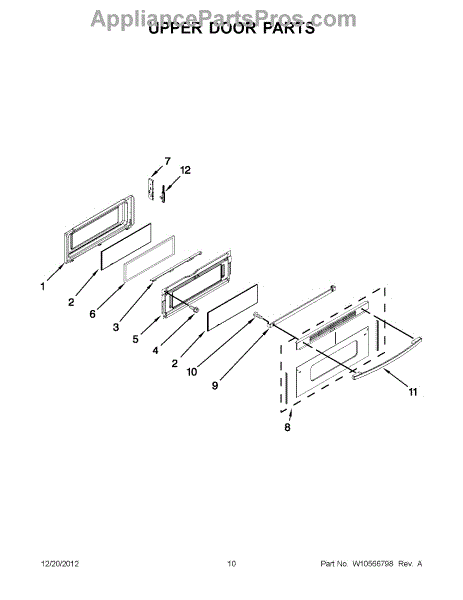 AppliancePartsPros.com
UPPER DOOR PARTS

7
12
1
2
6
3
5
4
2
10
9
11
8

12/20/2012
10
Part No. W10566798 Rev. A