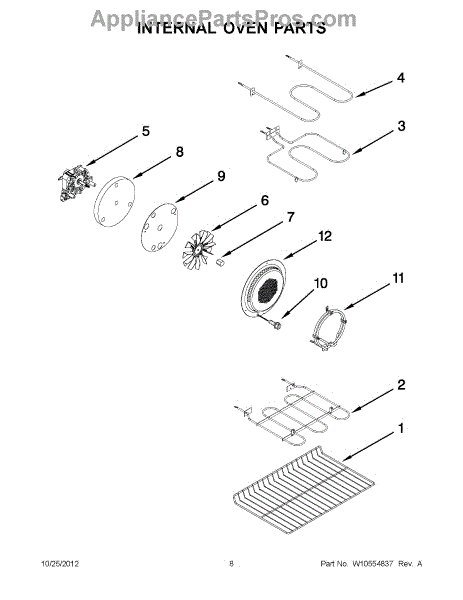 AppliancePartsPros.com
INTERNAL OVEN PARTS

4
3
5
8
9
6
7
12
10
11
2
1

10/25/2012 8 Part No. W10554837 Rev. A