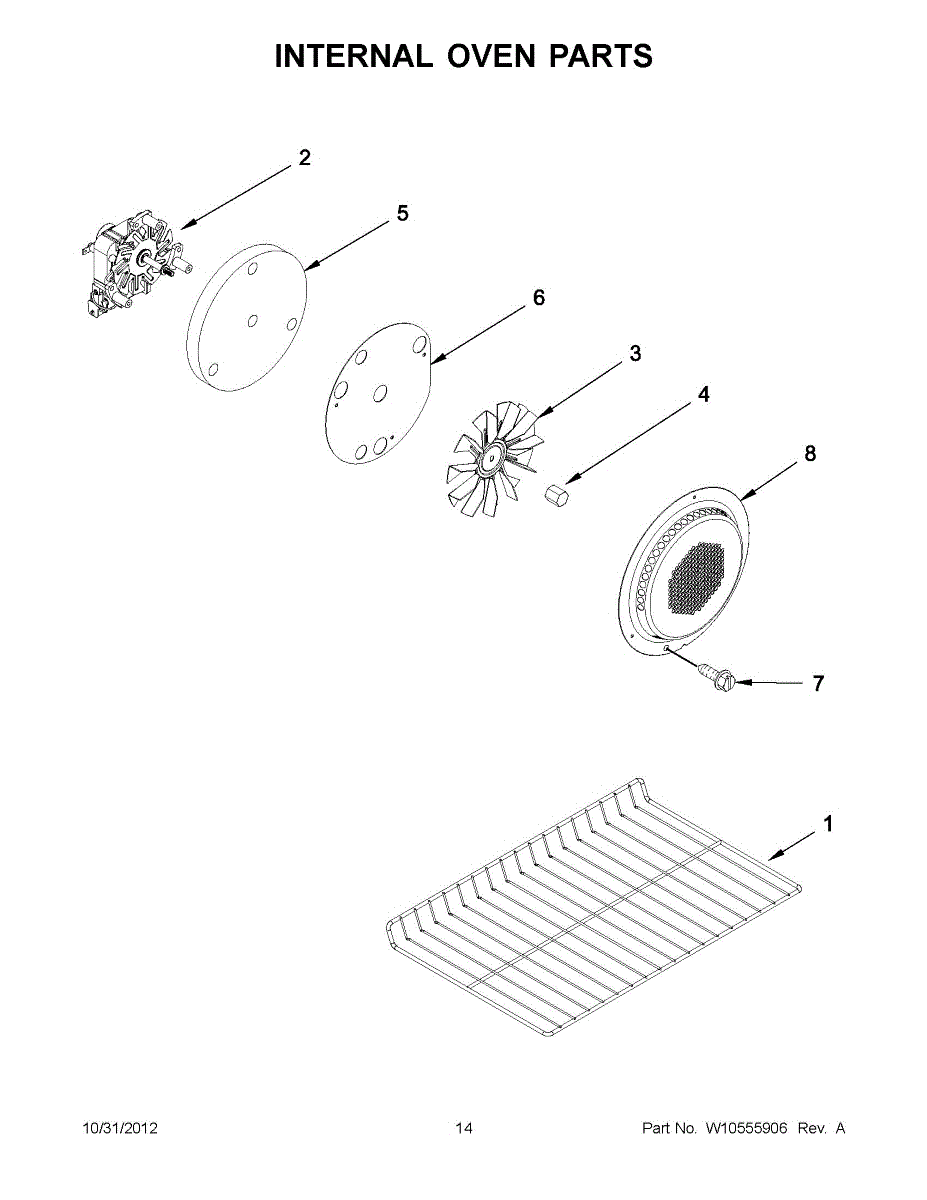 INTERNAL OVEN PARTS

2

5

6

3

4

8

7

1

10/31/2012

14

Part No. W10555906 Rev. A