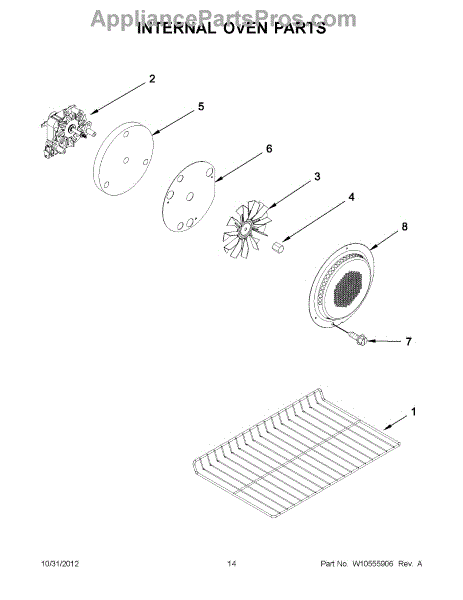 AppliancePartsPros.com
INTERNAL OVEN PARTS

2
5
6
3
4
8
7
1

10/31/2012
14
Part No. W10555906 Rev. A