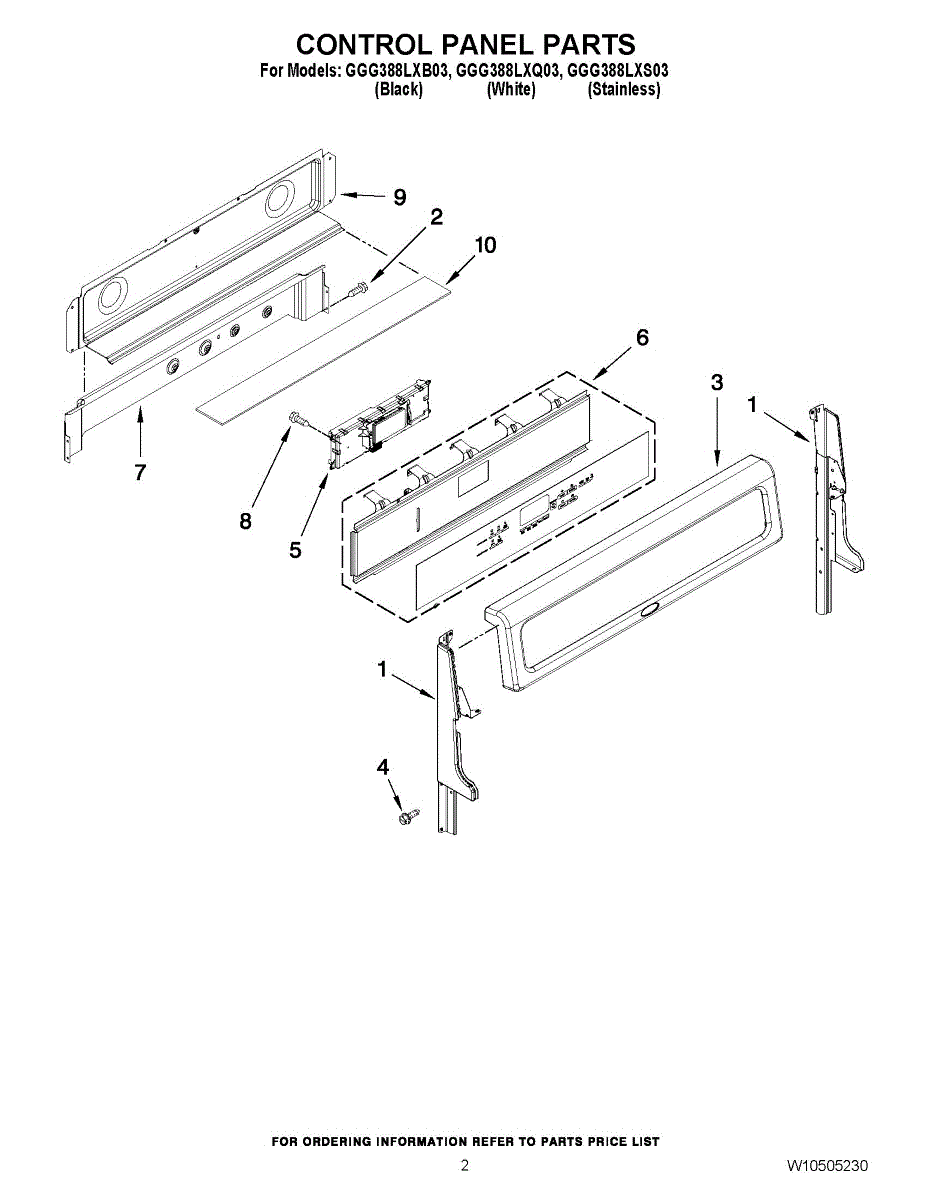 CONTROL PANEL PARTS
For Models: GGG388LXB03, GGG388LXQ03, GGG388LXS03
(Black) (White) (Stainless)

9
2
10
6
3
1
7
8
5
1
4

FOR ORDERING INFORMATION REFER TO PARTS PRICE LIST
2
W10505230