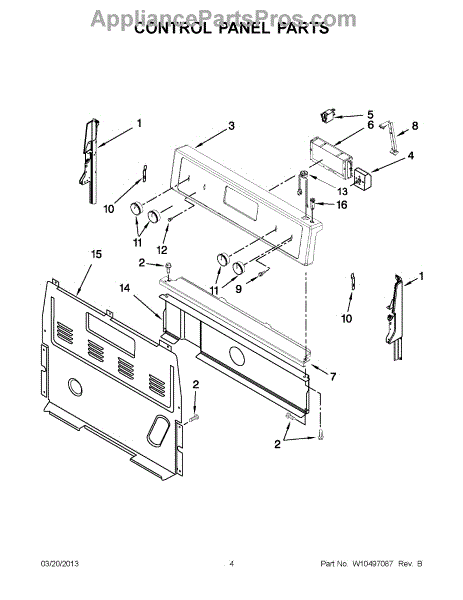 AppliancePartsPros.com
CONTROL PANEL PARTS

1
3
5
6
8
4
13
16
10
11
12
15
2
14
11
9
1
10
7
2
2

03/20/2013
4
Part No. W10497067 Rev. B