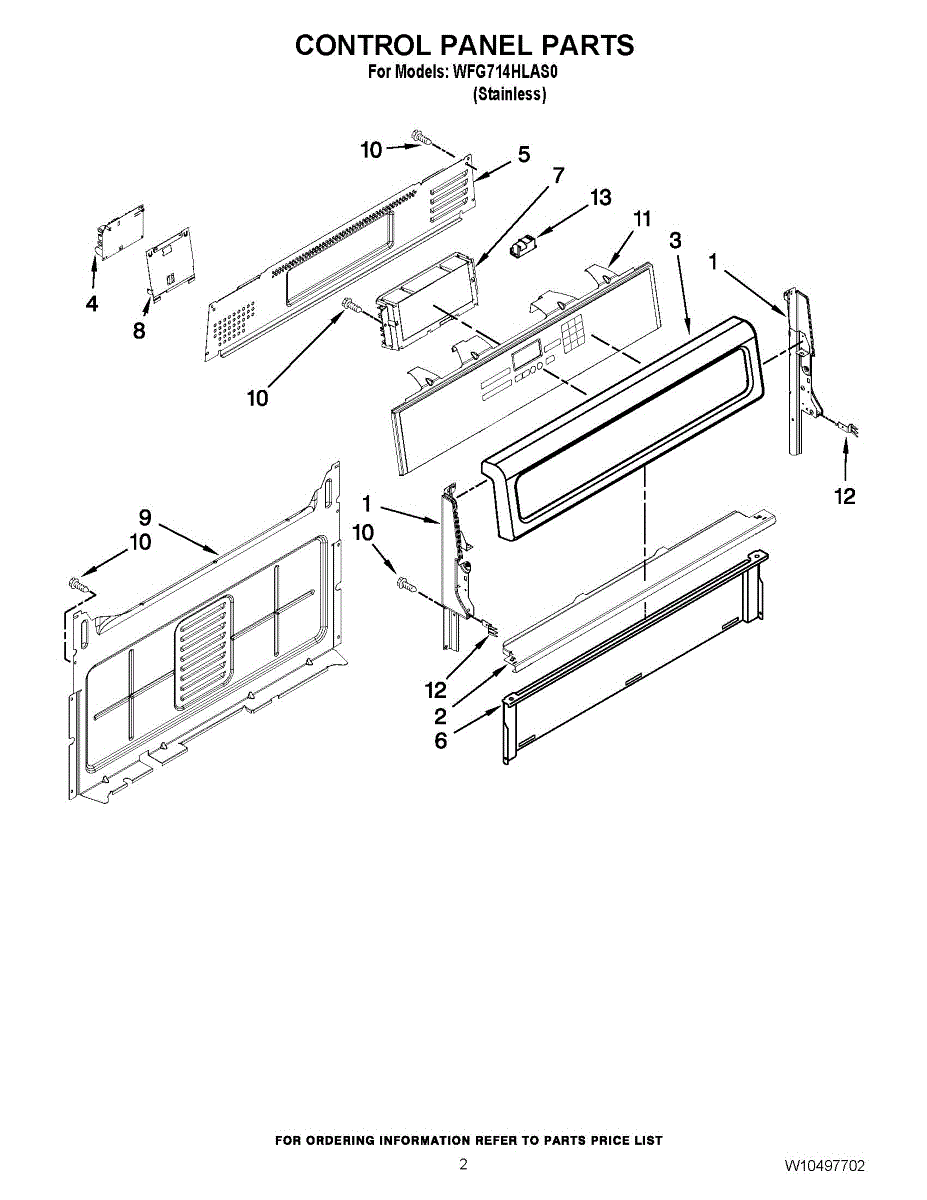 CONTROL PANEL PARTS
For Models: WFG714HLAS0
(Stainless)

10
5
7
13
11
3
1
4
8
10
12
9
10
1
10
12
2
6

FOR ORDERING INFORMATION REFER TO PARTS PRICE LIST
2
W10497702