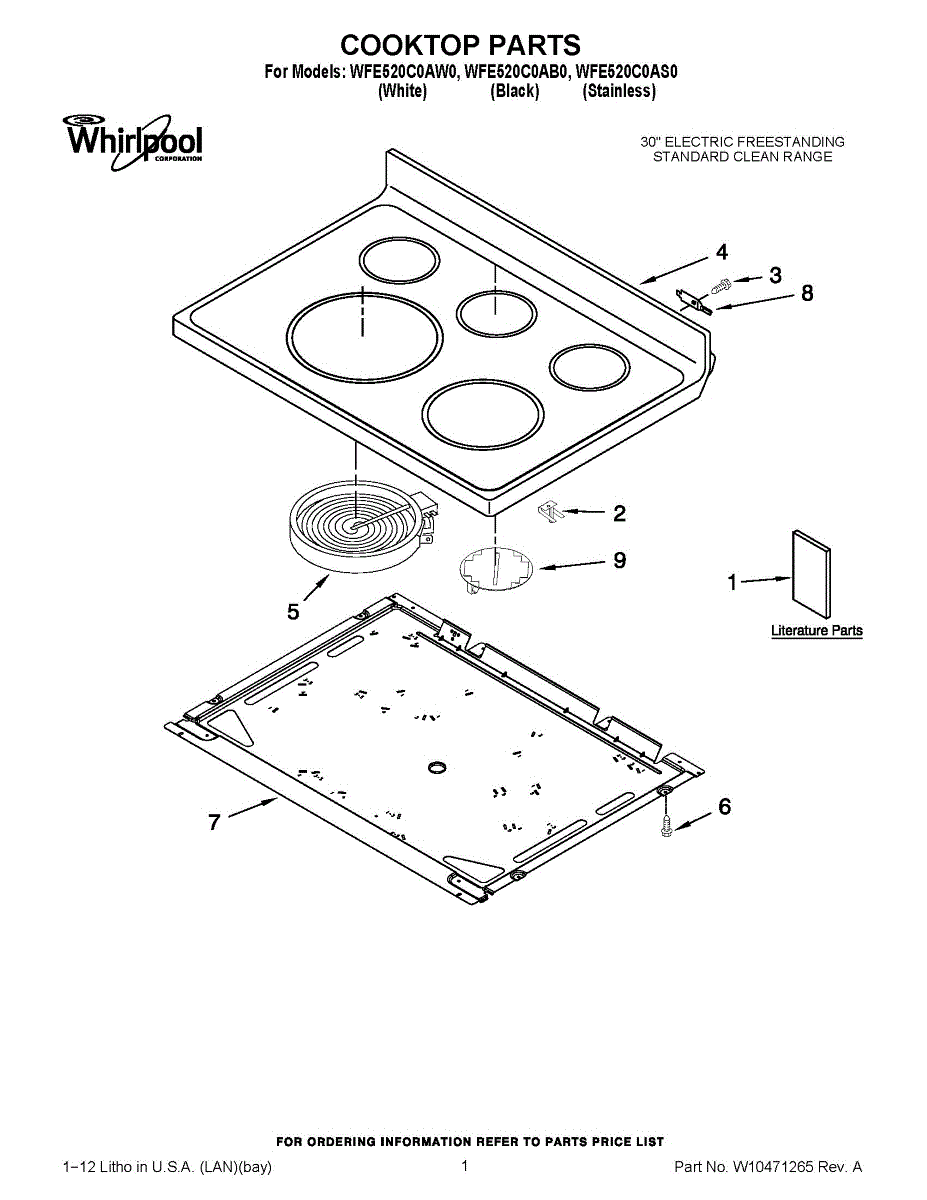 COOKTOP PARTS
For Models: WFE520C0AW0, WFE520C0AB0, WFE520C0AS0
(White) (Black) (Stainless)

Whirlpool CORPORATION

30" ELECTRIC FREESTANDING
STANDARD CLEAN RANGE

4
3
8
2
9
5
1
Literature Parts
7
6

FOR ORDERING INFORMATION REFER TO PARTS PRICE LIST

1−12 Litho in U.S.A. (LAN)(bay)
1
Part No. W10471265 Rev. A