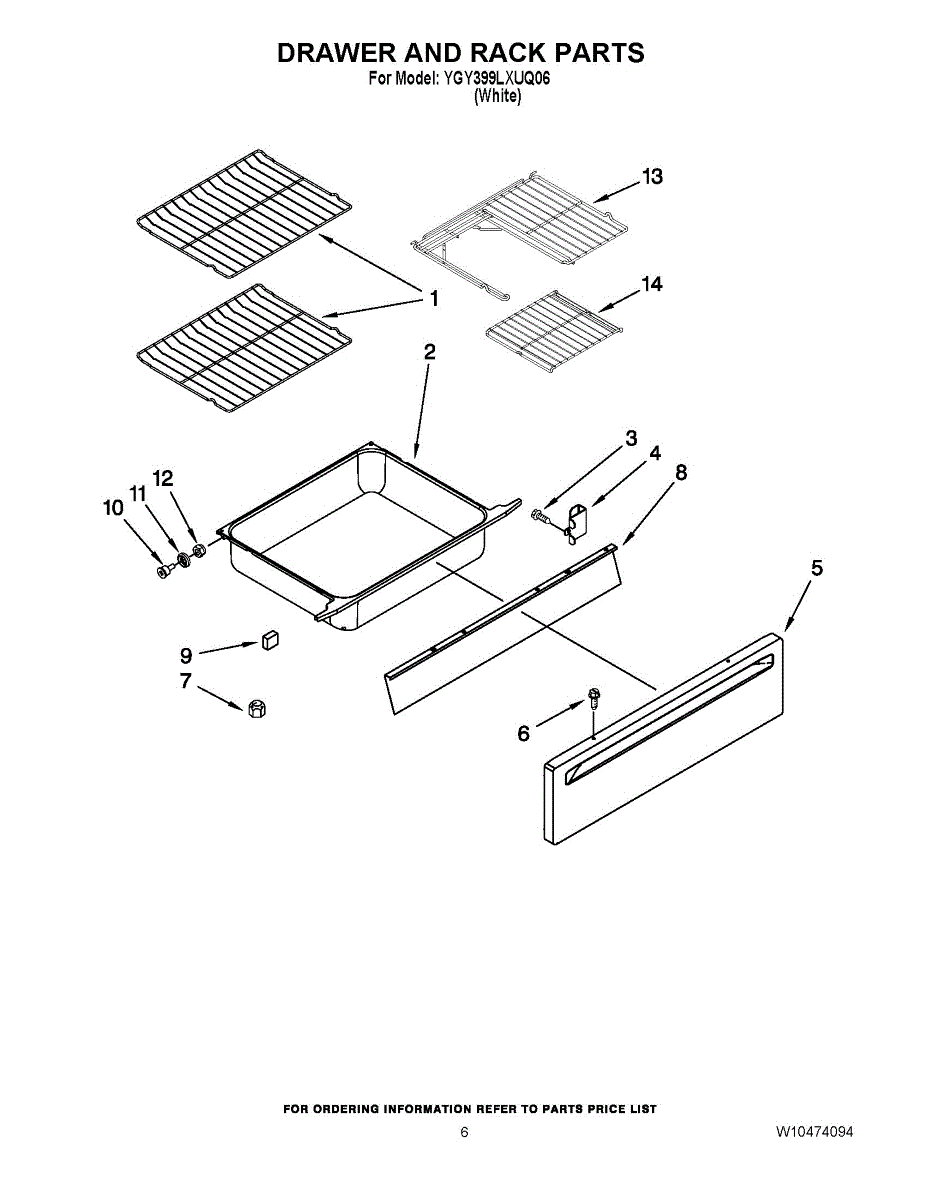 DRAWER AND RACK PARTS
For Model: YGY399LXUQ06
(White)

13
1
14
2
3
4
8
12
11
10
5
9
7
6

FOR ORDERING INFORMATION REFER TO PARTS PRICE LIST
6
W10474094