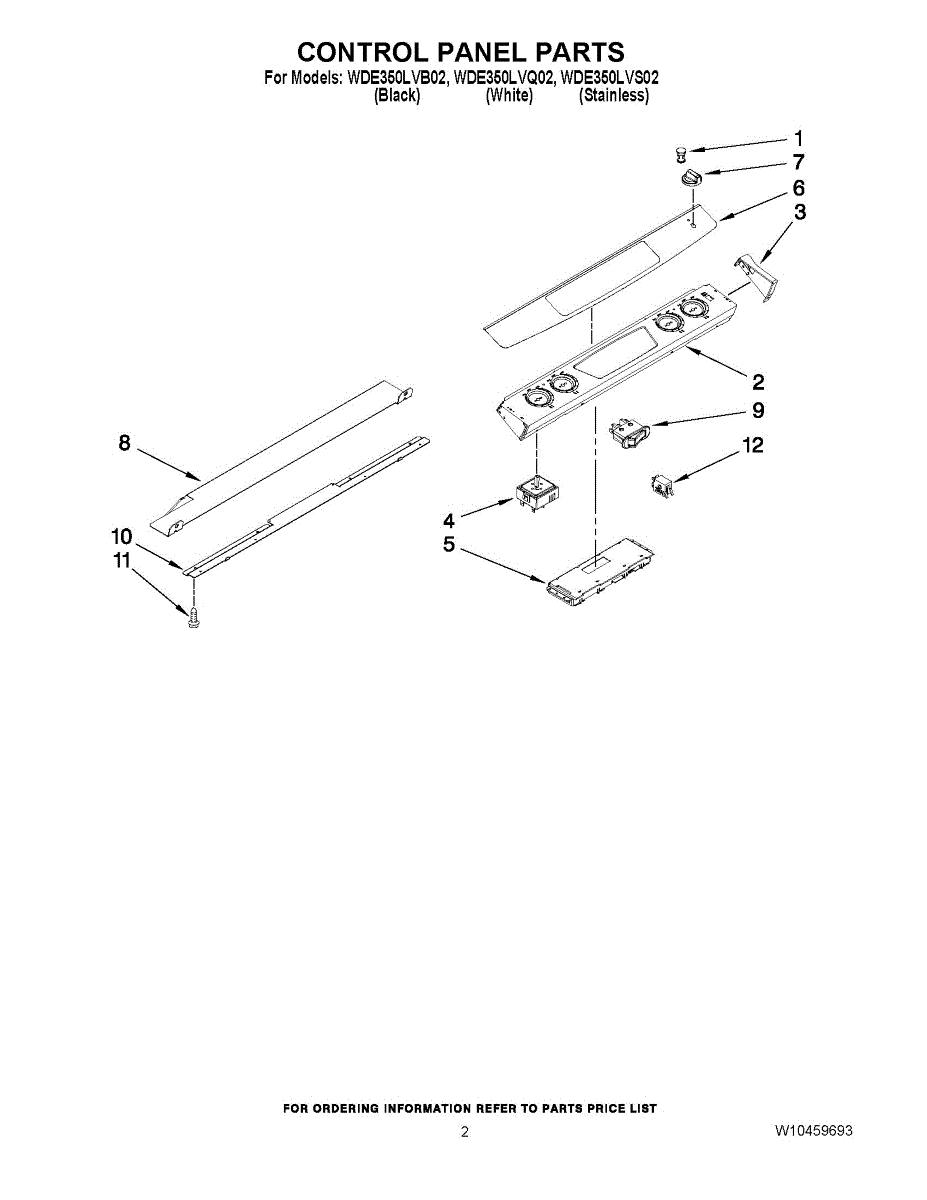 CONTROL PANEL PARTS

For Models: WDE350LVB02, WDE350LVQ02, WDE350LVS02
(Black) (White) (Stainless)

1
7
6
3
2
9
12
8
4
5
10
11

FOR ORDERING INFORMATION REFER TO PARTS PRICE LIST

2

W10459693