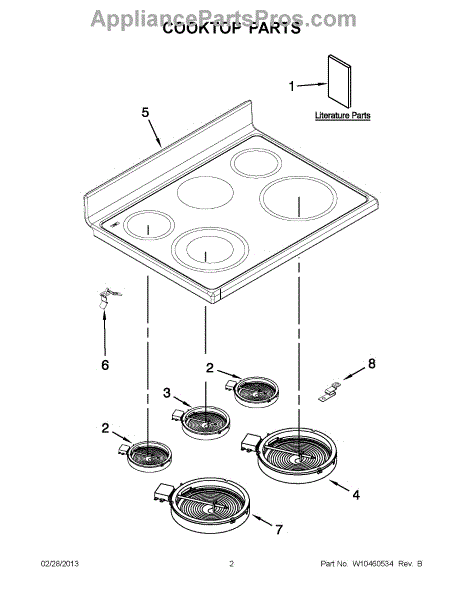 AppliancePartsPros.com
COOKTOP PARTS

1
Literature Parts

5

6

2

8

3

2

4

7

02/28/2013

2

Part No. W10460534 Rev. B