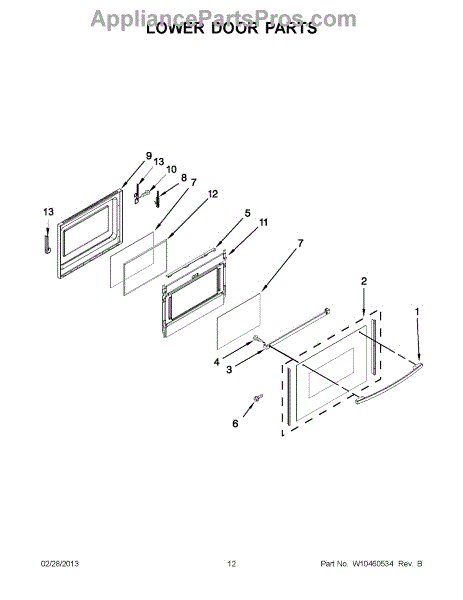 AppliancePartsPros.com
LOWER DOOR PARTS

9
13
10
8
7
12
13
5
11
7
2
1
4
3
6

02/28/2013
12
Part No. W10460534 Rev. B