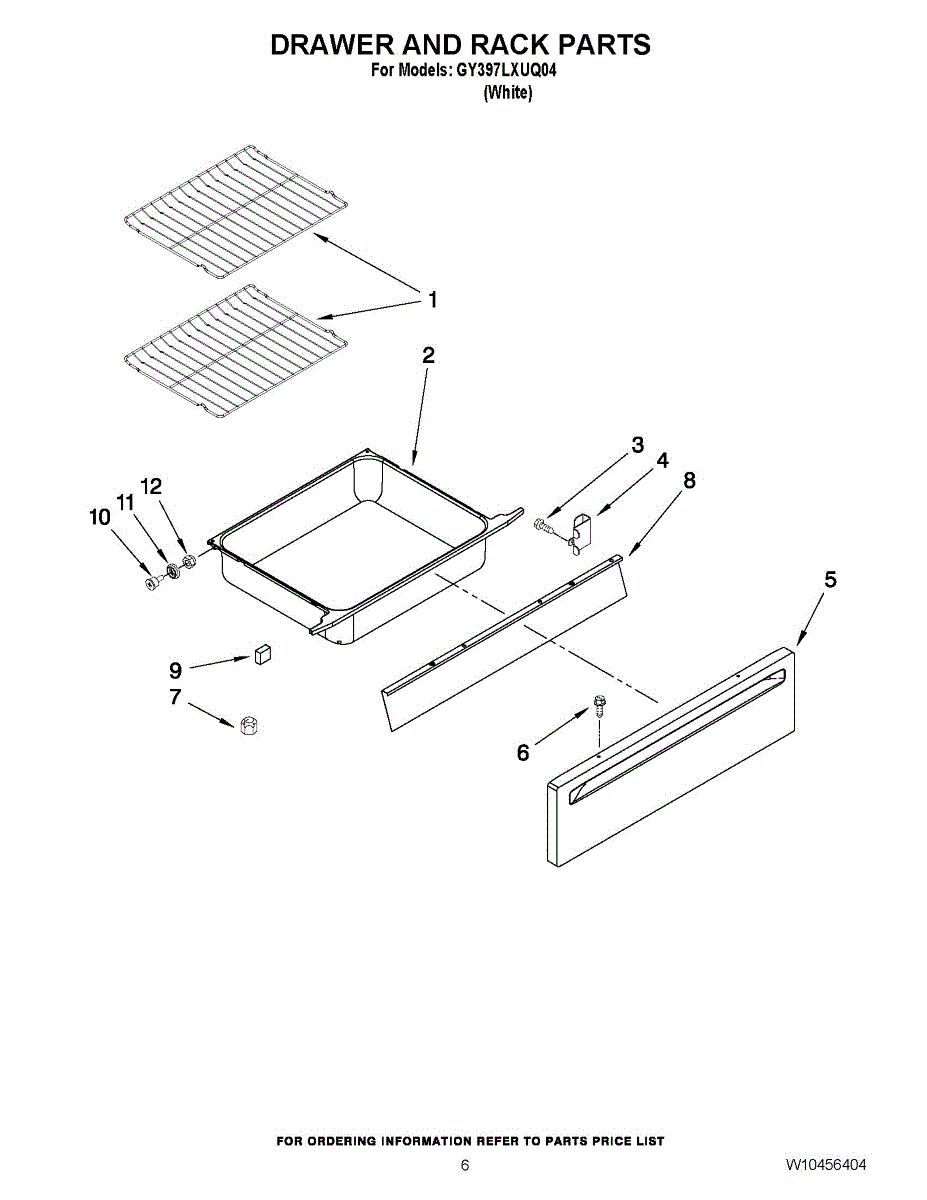 DRAWER AND RACK PARTS
For Models: GY397LXUQ04
(White)

1
2
3
4
8
12
11
10
5
9
7
6

FOR ORDERING INFORMATION REFER TO PARTS PRICE LIST
6
W10456404