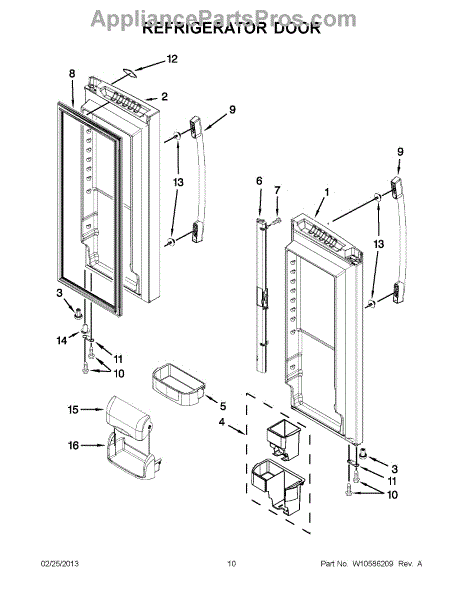 AppliancePartsPros.com
REFRIGERATOR DOOR

12
8
2
9
13
6
7
1
9
13
3
14
11
10
5
4
15
16
3
11
10

02/25/2013
10
Part No. W10586209 Rev. A