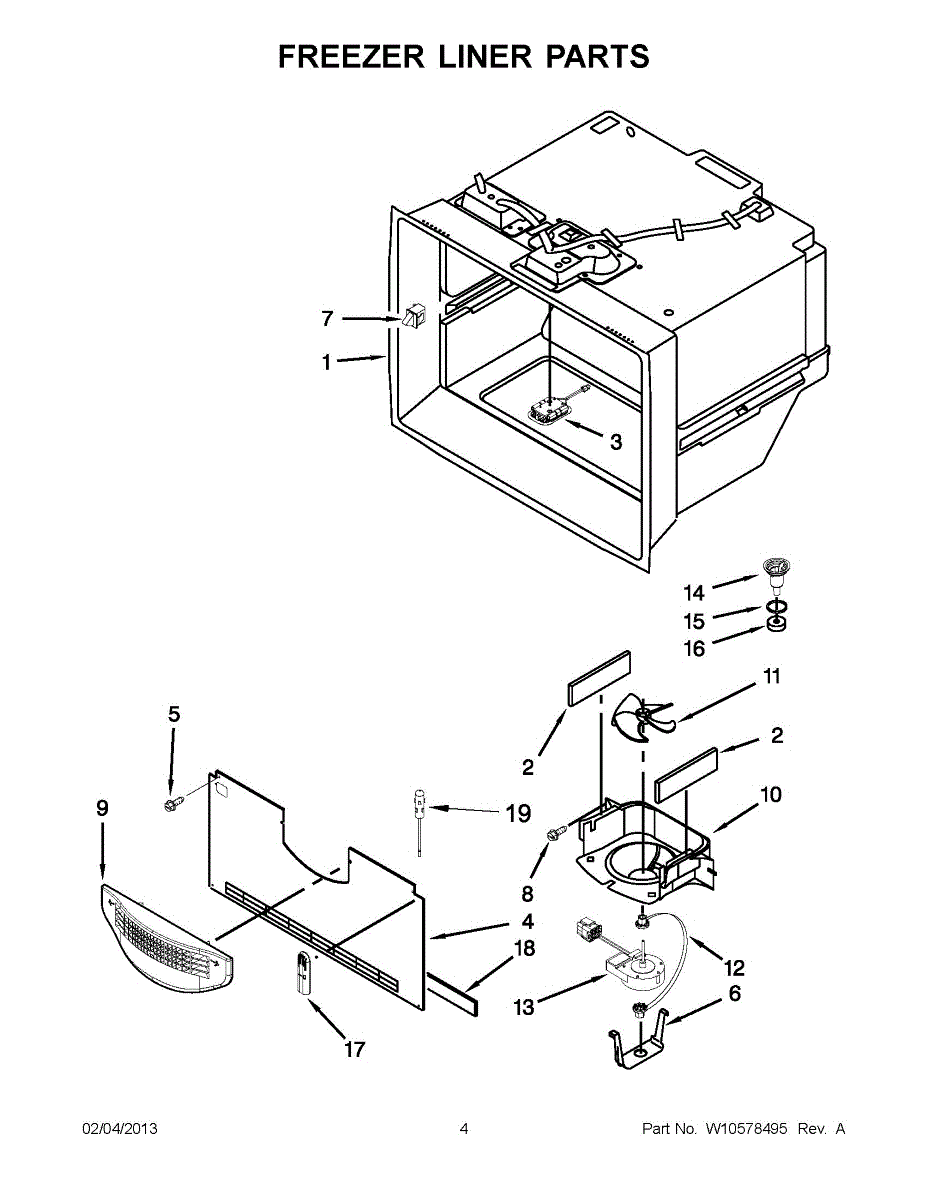 FREEZER LINER PARTS

7
1
3
14
15
16
11
2
2
10
5
9
19
8
4
18
12
13
6
17

02/04/2013

4

Part No. W10578495 Rev. A