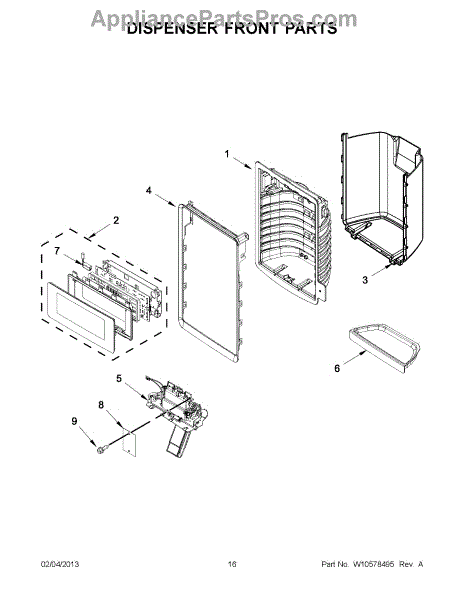 AppliancePartsPros.com
DISPENSER FRONT PARTS

1
4
2
7
3
6
5
8
9

02/04/2013 16 Part No. W10578495 Rev. A