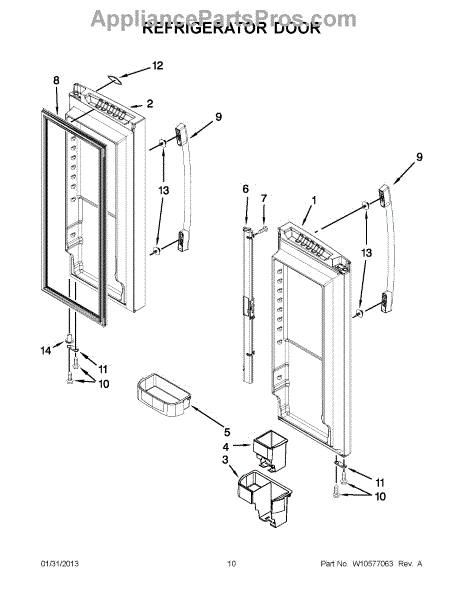 AppliancePartsPros.com
REFRIGERATOR DOOR

12
8
2
9
13
9
6
7
1
13
14
11
10
5
4
3
11
10

01/31/2013
10
Part No. W10577063 Rev. A