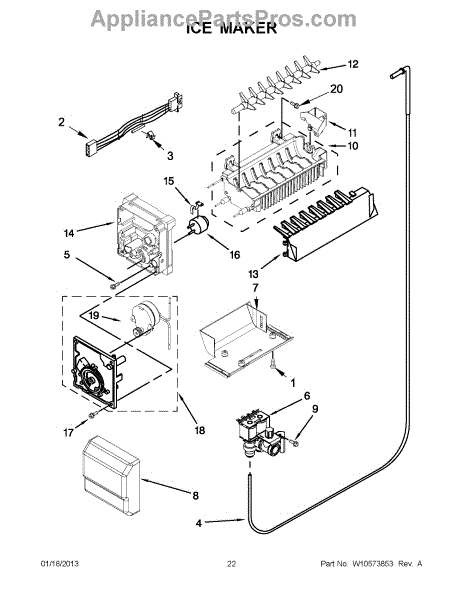 AppliancePartsPros.com
ICE MAKER

12
20
2
11
10
3
15
14
16
5
13
7
19
1
6
9
17
18
8
4

01/18/2013 22 Part No. W10573853 Rev. A