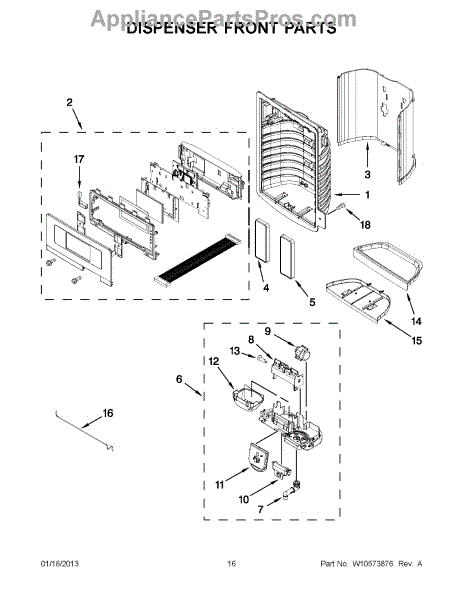 AppliancePartsPros.com
DISPENSER FRONT PARTS

2
17
3
1
18
4
5
14
15
9
8
13
12
6
16
11
10
7

01/18/2013 16 Part No. W10573876 Rev. A