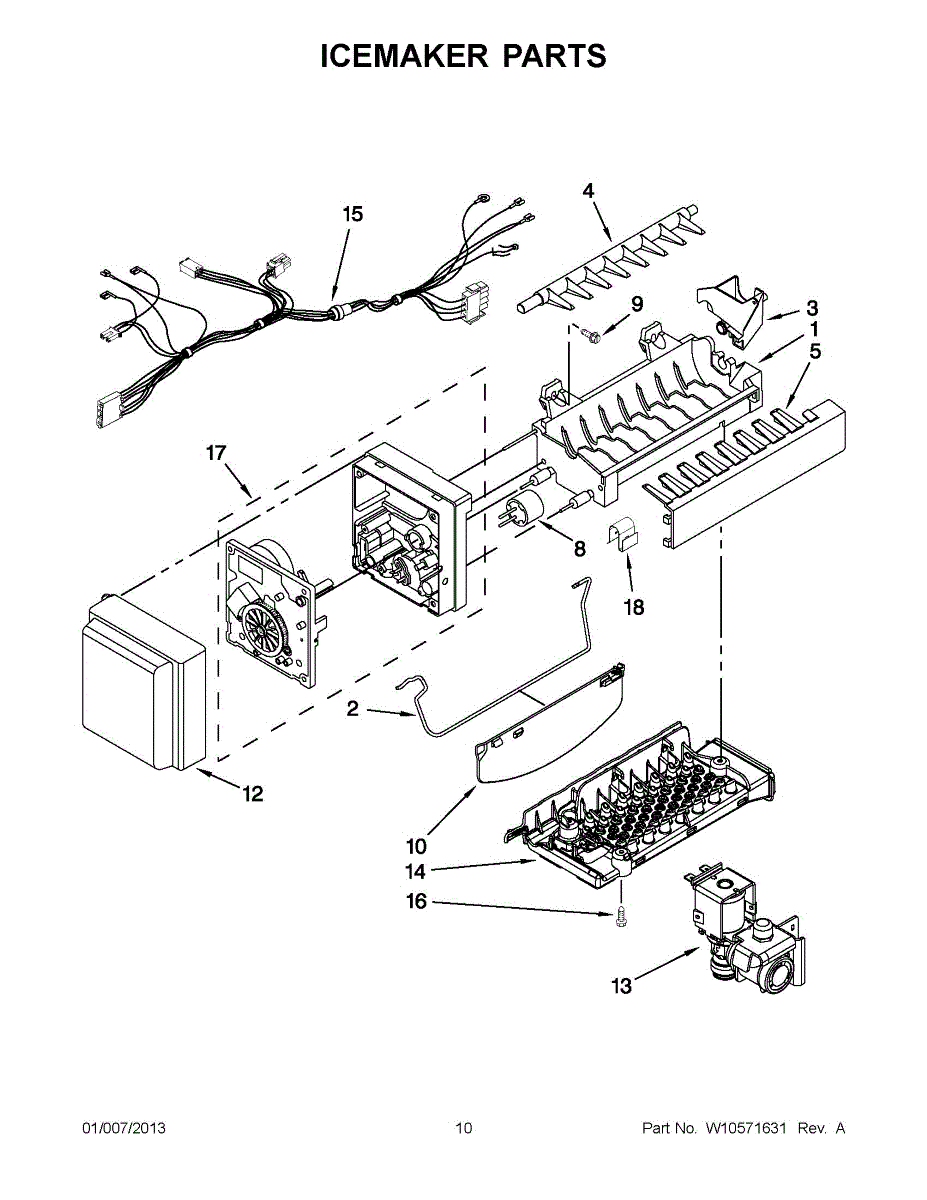 ICEMAKER PARTS

15

4

9

3

1

5

17

8

18

2

12

10

14

16

13

01/007/2013

10

Part No. W10571631 Rev. A