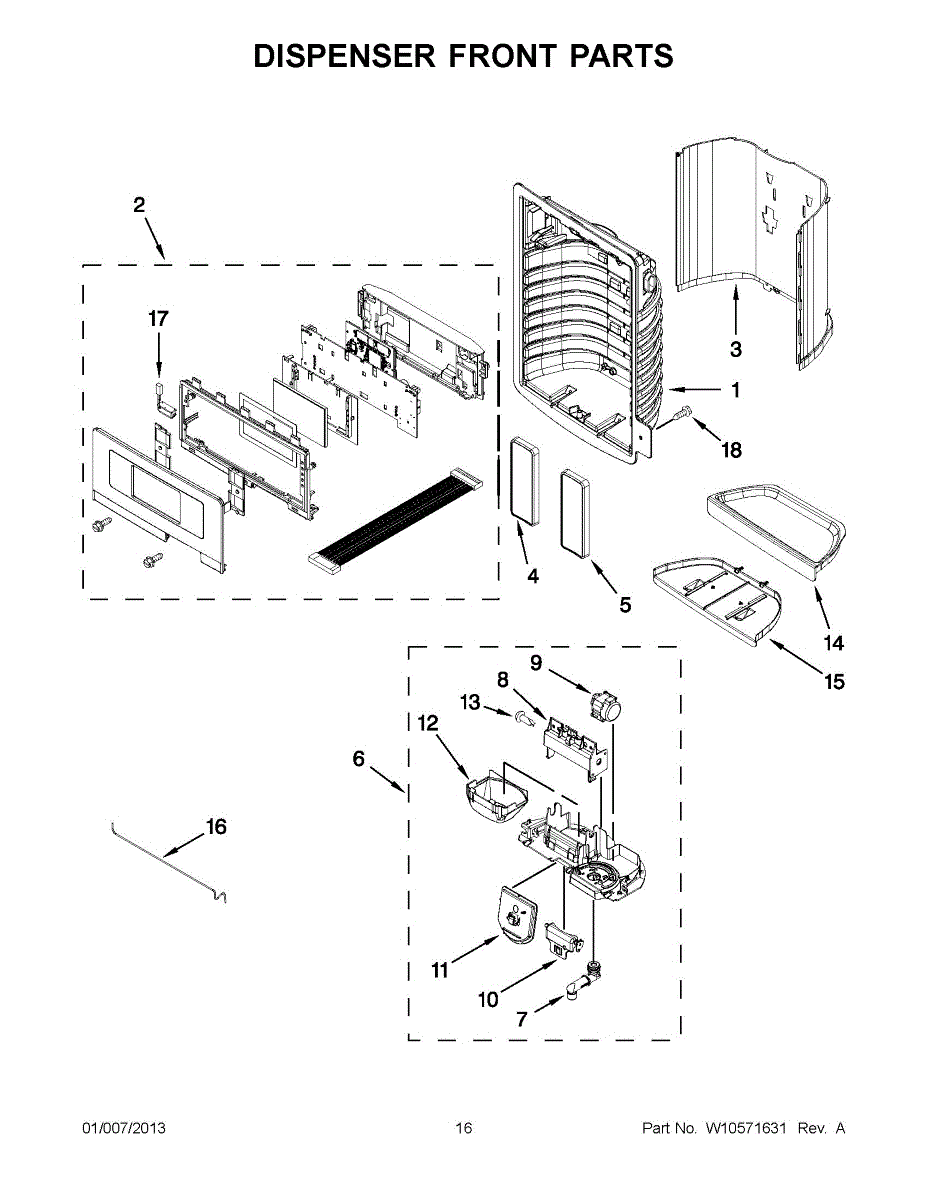 DISPENSER FRONT PARTS

2

17

3

1

18

4

5

14

15

9

8

13

12

6

16

11

10

7

01/007/2013

16

Part No. W10571631 Rev. A