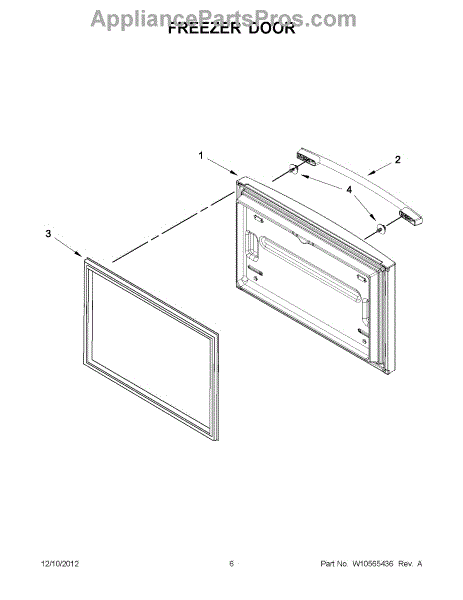 AppliancePartsPros.com
FREEZER DOOR

1
2
4
3

12/10/2012 6 Part No. W10565436 Rev. A