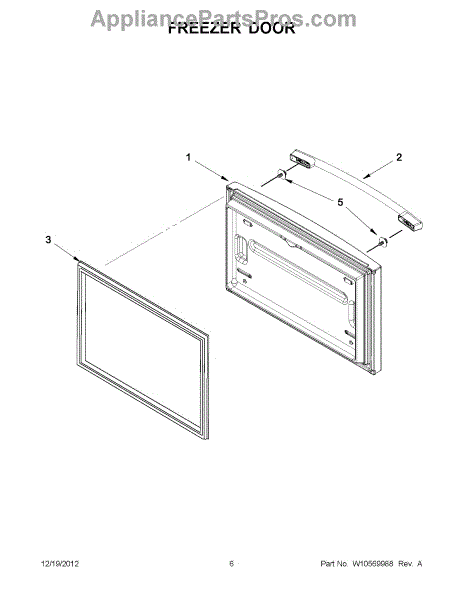 AppliancePartsPros.com
FREEZER DOOR

1
2
5
3

12/19/2012
6
Part No. W10569968 Rev. A