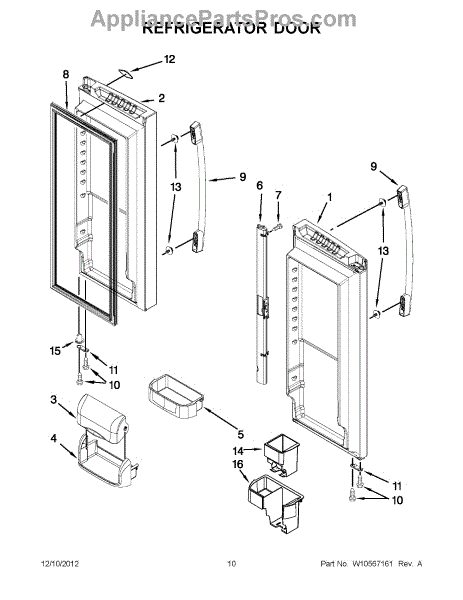 AppliancePartsPros.com
REFRIGERATOR DOOR

12
8
2
9
13
6
7
1
9
13
15
11
10
3
4
5
14
16
11
10

12/10/2012 10 Part No. W10567161 Rev. A