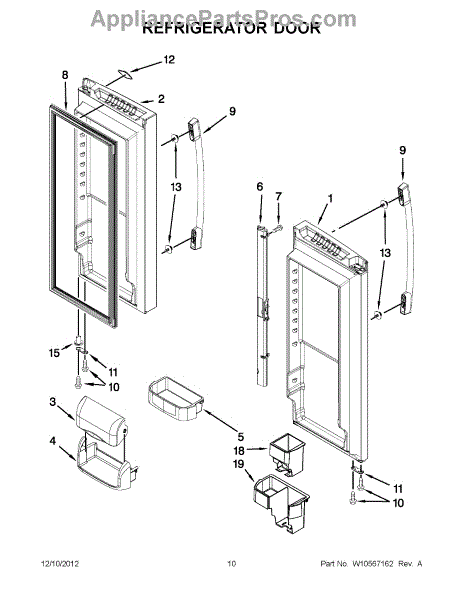 AppliancePartsPros.com
REFRIGERATOR DOOR

12
8
2
9
13
9
6
7
1
13
15
11
10
3
4
5
18
19
11
10

12/10/2012 10 Part No. W10567162 Rev. A